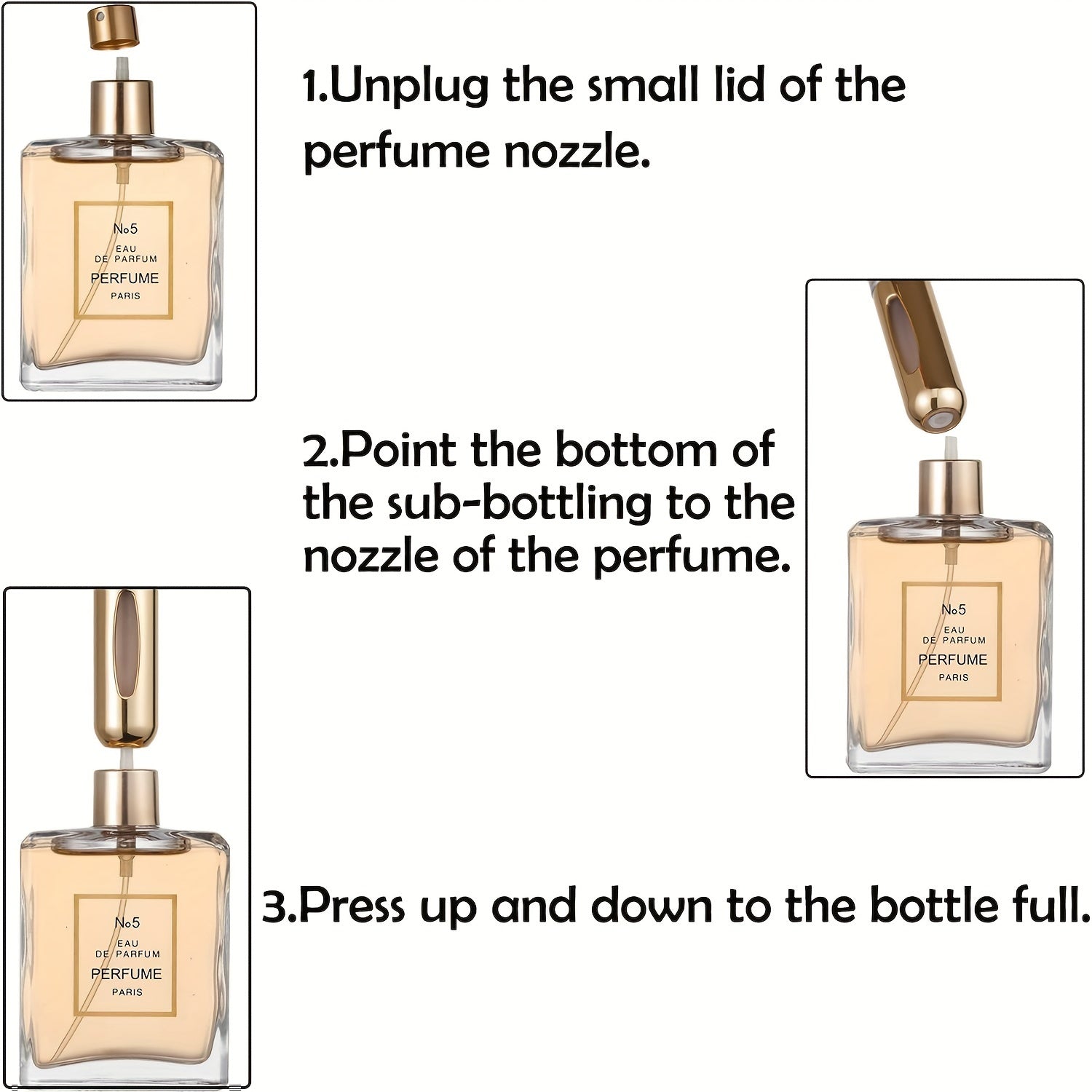 №5
EAU
DE PARFUM
PERFUME
PARIS

1.Unplug the small lid of the perfume nozzle.

2.Point the bottom of the sub-bottling to the nozzle of the perfume.

№5
EAU
DE PARFUM
PERFUME
PARIS

№5
EAU
DE PARFUM
PERFUME
PARIS

3.Press up and down to the bottle full.