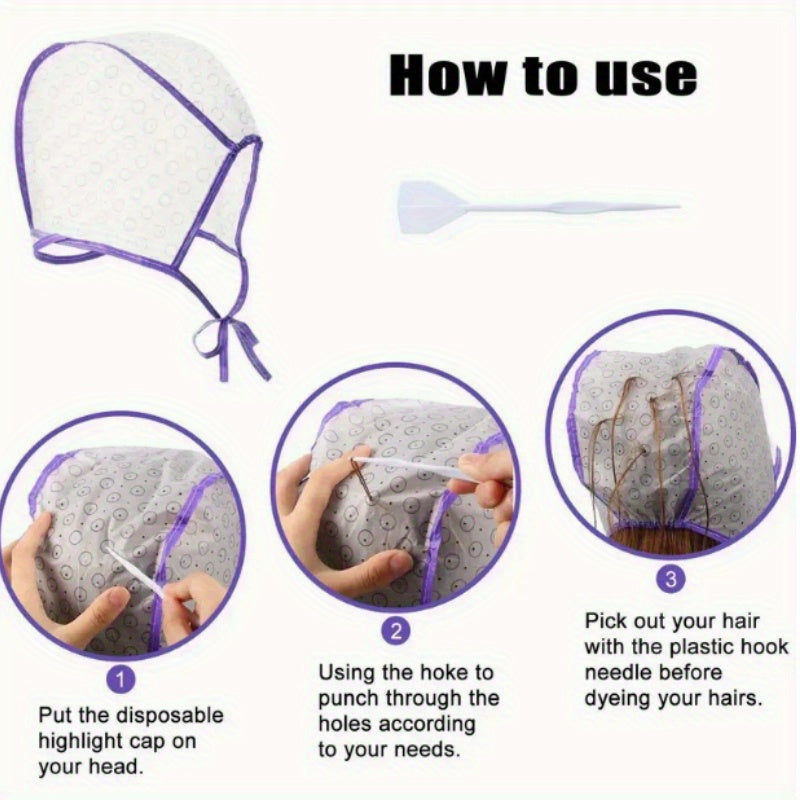 How to use

1
Put the disposable highlight cap on your head.

2
Using the hoke to punch through the holes according to your needs.

3
Pick out your hair with the plastic hook needle before dyeing your hairs.