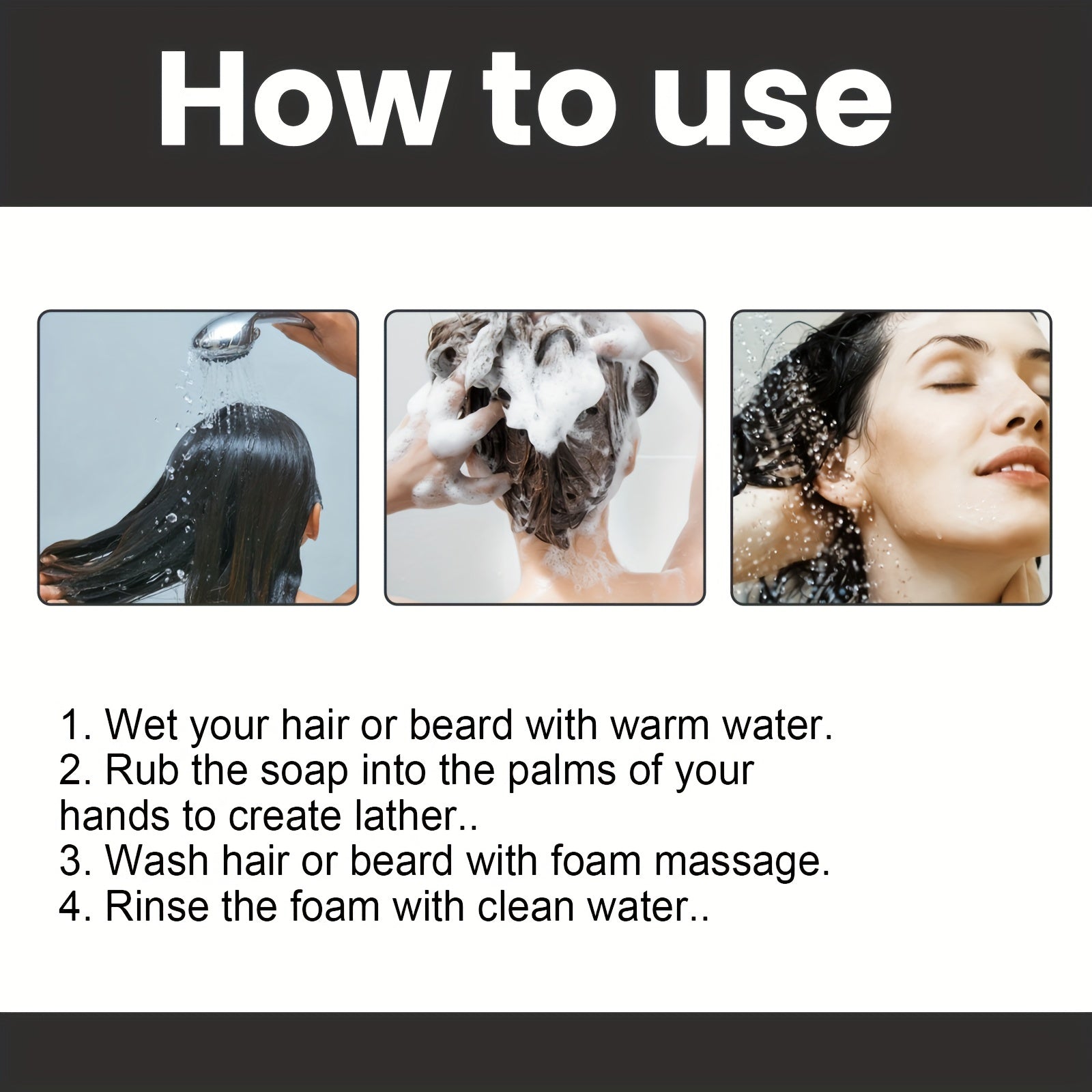 How to use

1. Wet your hair or beard with warm water.
2. Rub the soap into the palms of your hands to create lather..
3. Wash hair or beard with foam massage.
4. Rinse the foam with clean water..