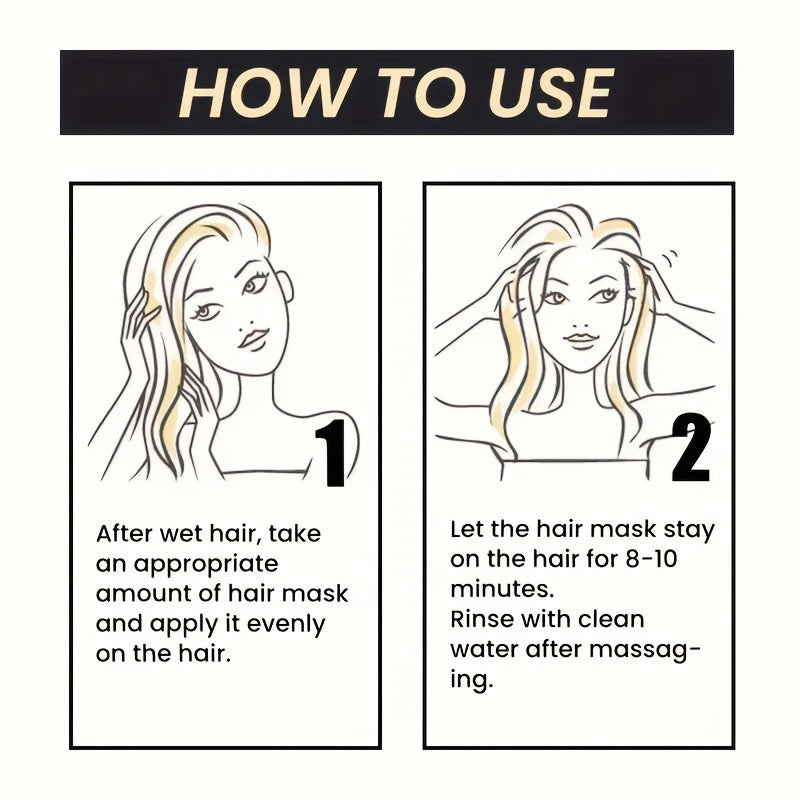 HOW TO USE

1

After wet hair, take an appropriate amount of hair mask and apply it evenly on the hair.

2

Let the hair mask stay on the hair for 8-10 minutes.
Rinse with clean water after massaging.