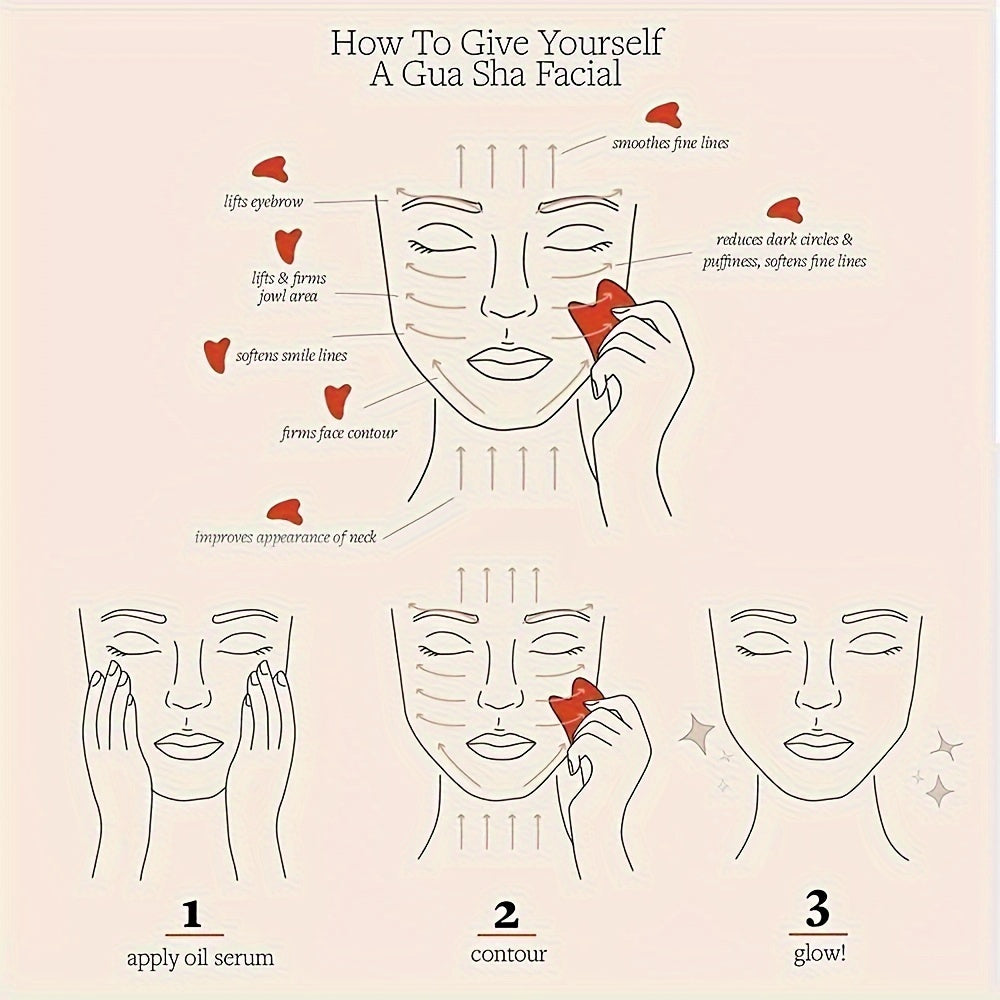 How To Give Yourself
A Gua Sha Facial

smoothes fine lines

lifts eyebrow

reduces dark circles & puffiness, softens fine lines

lifts & firms jowl area

softens smile lines

firms face contour

improves appearance of neck

1
apply oil serum

2
contour

3
glow!