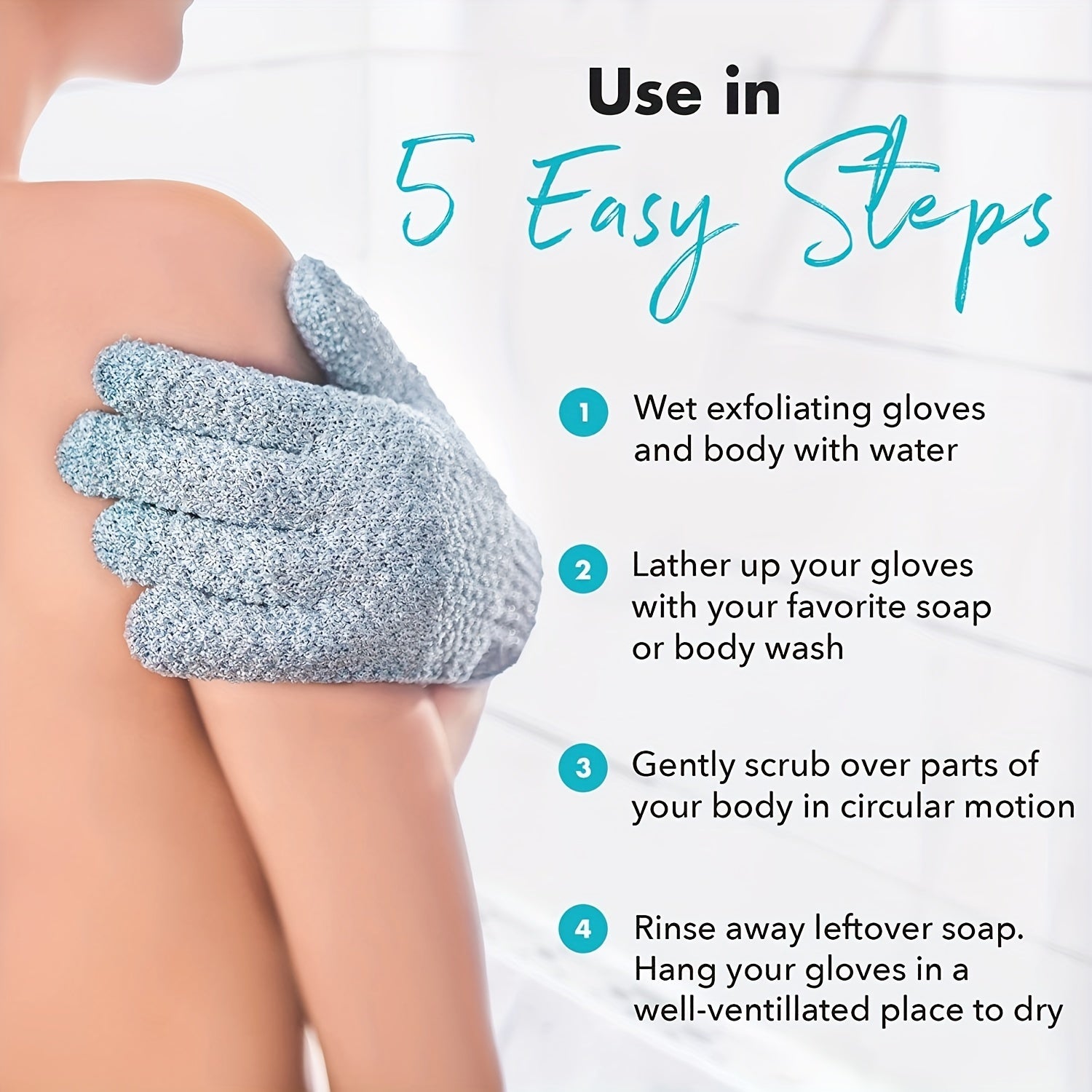 Use in
5 Easy Steps

1 Wet exfoliating gloves and body with water

2 Lather up your gloves with your favorite soap or body wash

3 Gently scrub over parts of your body in circular motion

4 Rinse away leftover soap. Hang your gloves in a well-ventillated place to dry