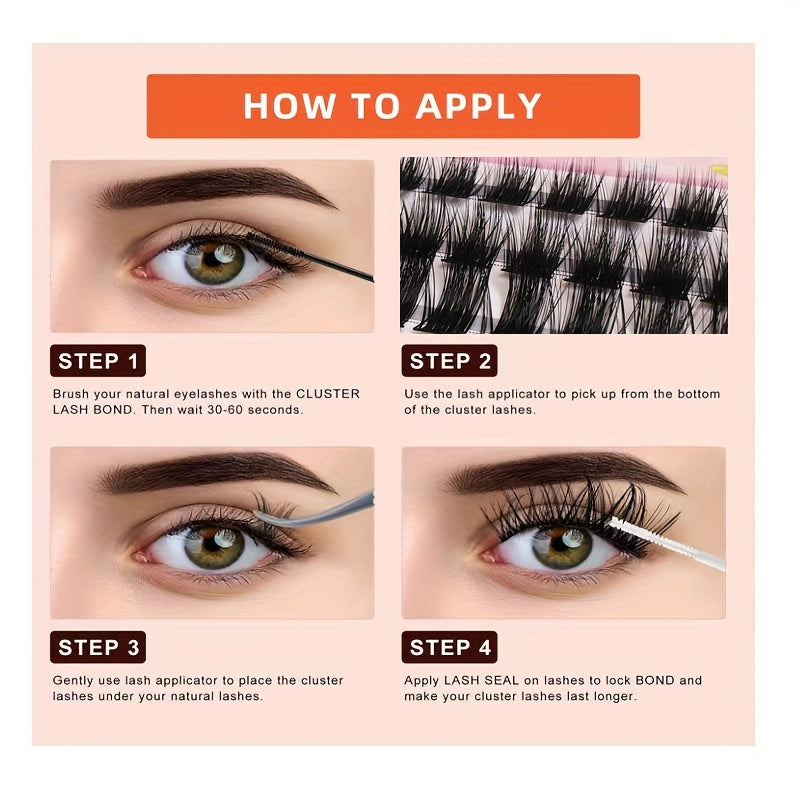 HOW TO APPLY

STEP 1

Brush your natural eyelashes with the CLUSTER LASH BOND. Then wait 30-60 seconds.

STEP 2

Use the lash applicator to pick up from the bottom of the cluster lashes.

STEP 3

Gently use lash applicator to place the cluster lashes under your natural lashes.

STEP 4

Apply LASH SEAL on lashes to lock BOND and make your cluster lashes last longer.