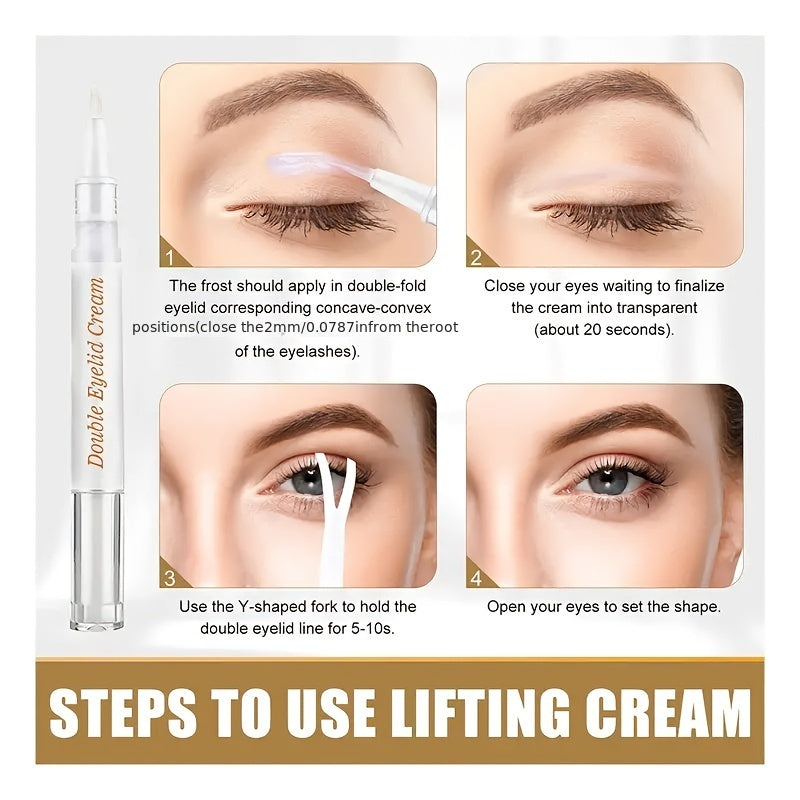 Double Eyelid Cream

1

The frost should apply in double-fold eyelid corresponding concave-convex positions(close the2mm/0.0787infrom theroot of the eyelashes).

2

Close your eyes waiting to finalize the cream into transparent (about 20 seconds).

3

Use the Y-shaped fork to hold the double eyelid line for 5-10s.

4

Open your eyes to set the shape.

STEPS TO USE LIFTING CREAM