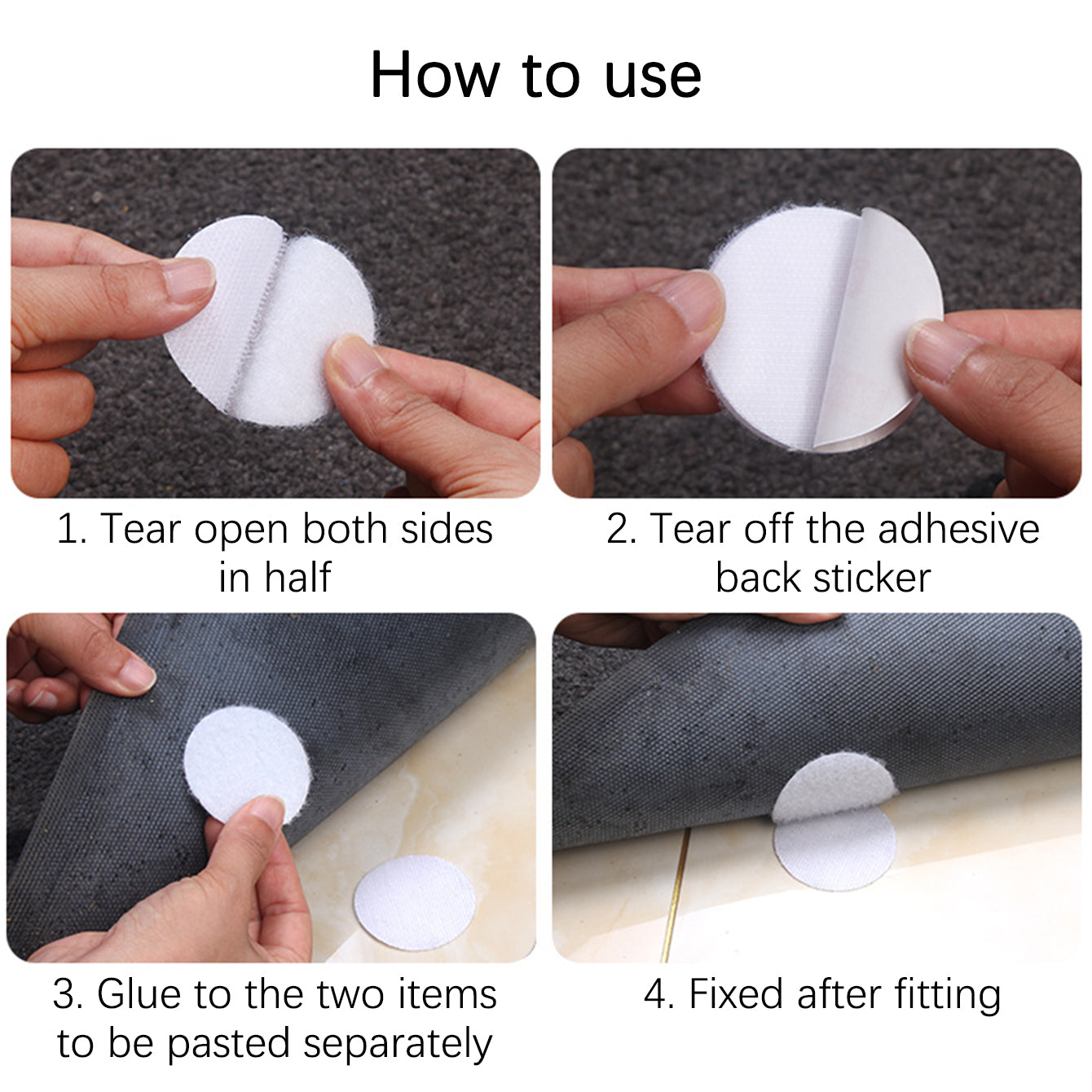 How to use

1. Tear open both sides in half

2. Tear off the adhesive back sticker

3. Glue to the two items to be pasted separately

4. Fixed after fitting