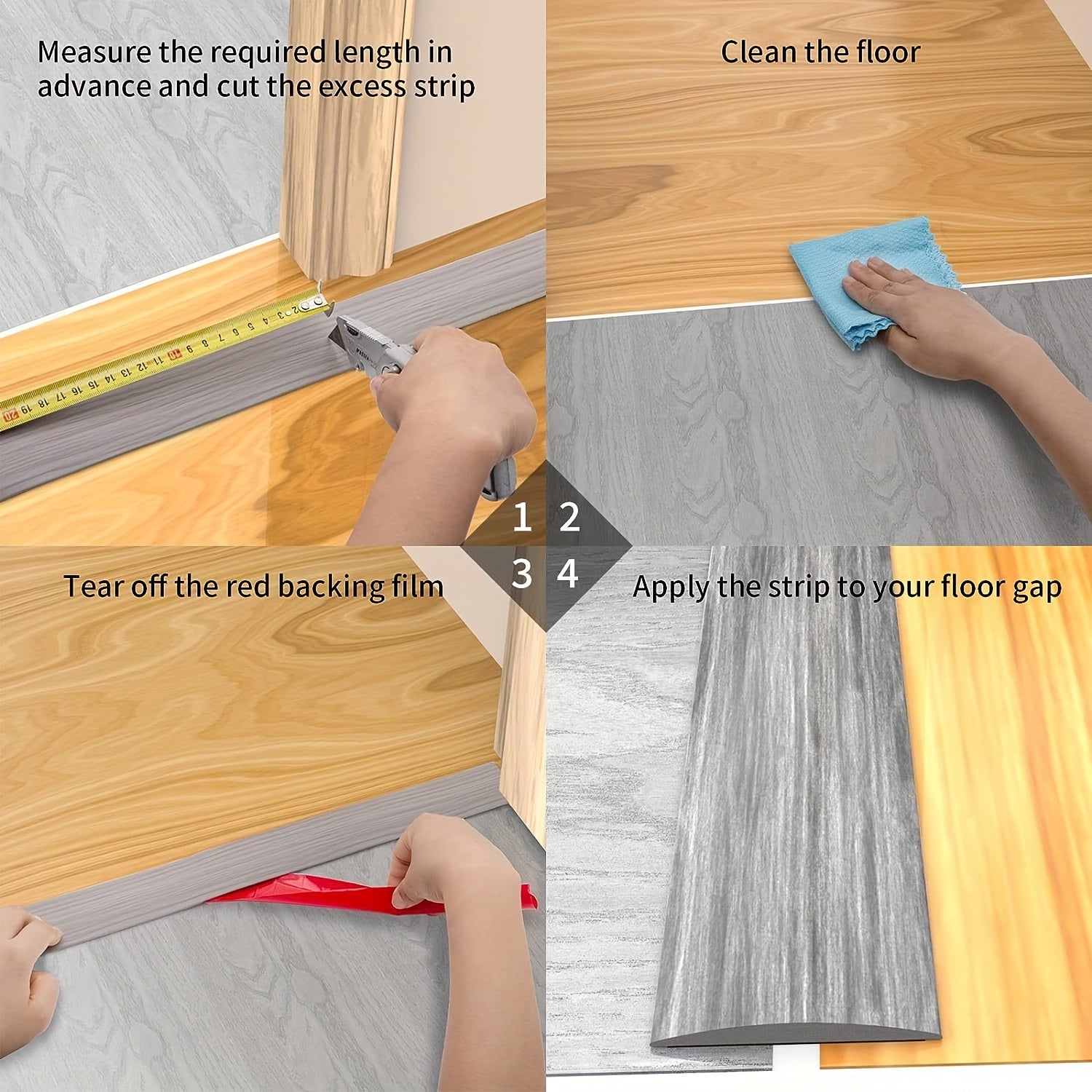 Measure the required length in advance and cut the excess strip

Clean the floor

1

2

3

4

Tear off the red backing film

Apply the strip to your floor gap