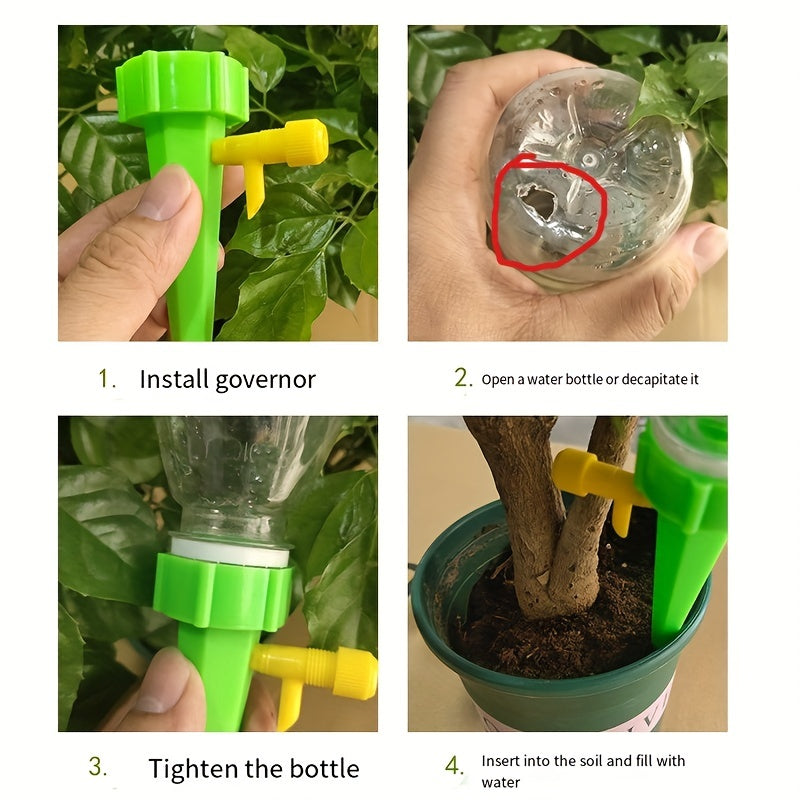 1. Install governor

2. Open a water bottle or decapitate it

3. Tighten the bottle

4. Insert into the soil and fill with water