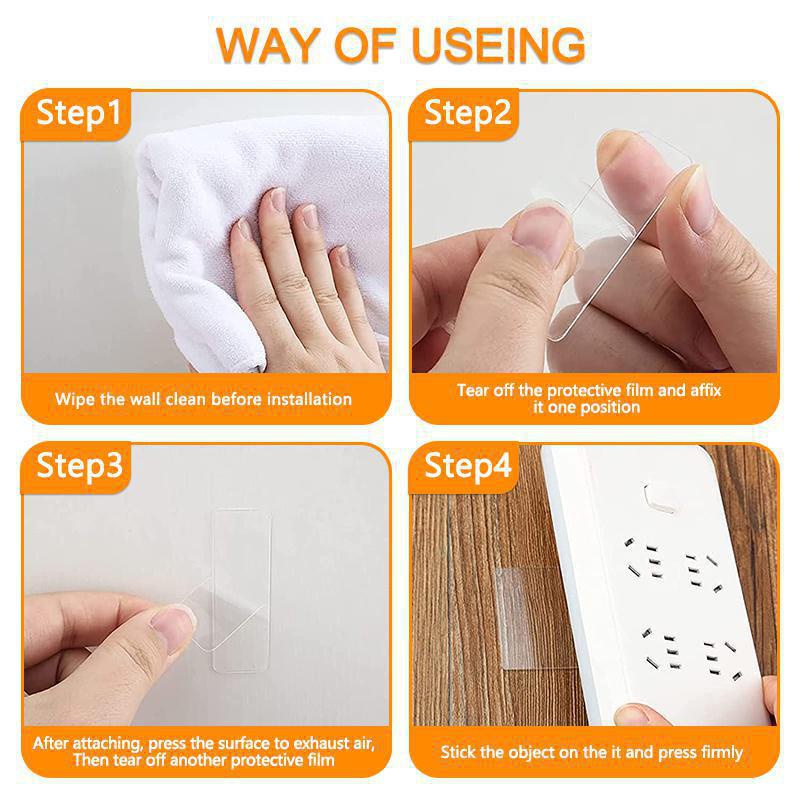 WAY OF USEING

Step1

Wipe the wall clean before installation

Step2

Tear off the protective film and affix it one position

Step3

After attaching, press the surface to exhaust air, Then tear off another protective film

Step4

Stick the object on the it and press firmly