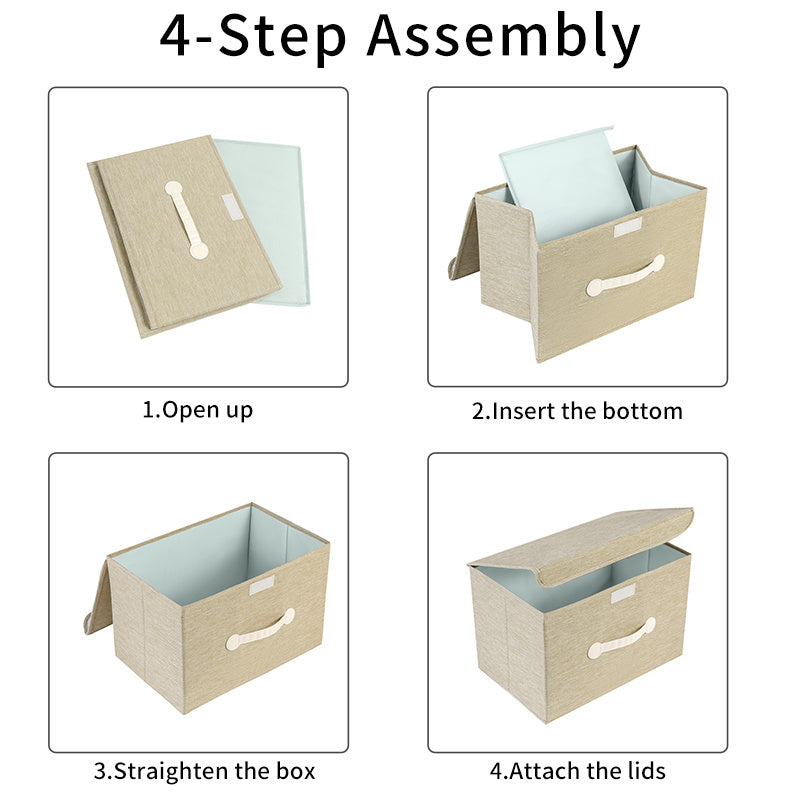 4-Step Assembly

1.Open up

2.Insert the bottom

3.Straighten the box

4.Attach the lids