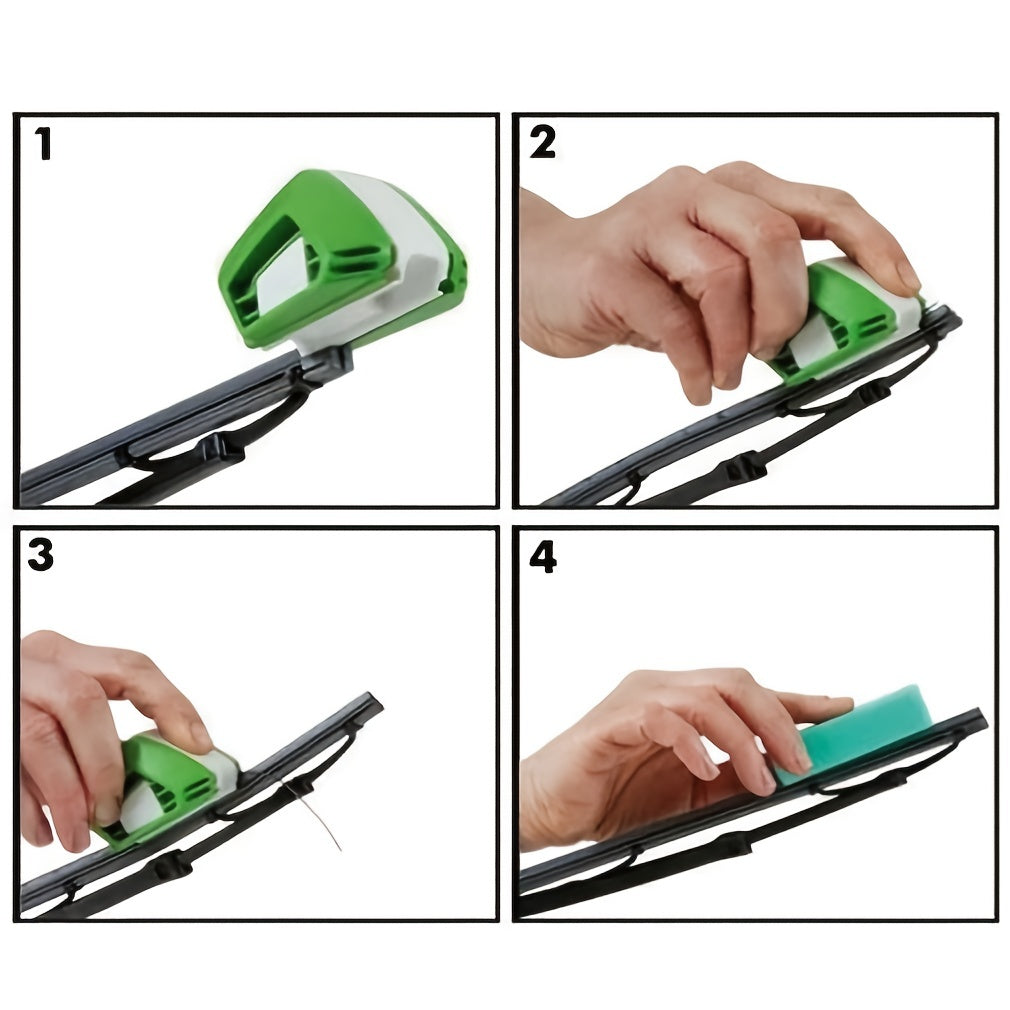 1

2

3

4