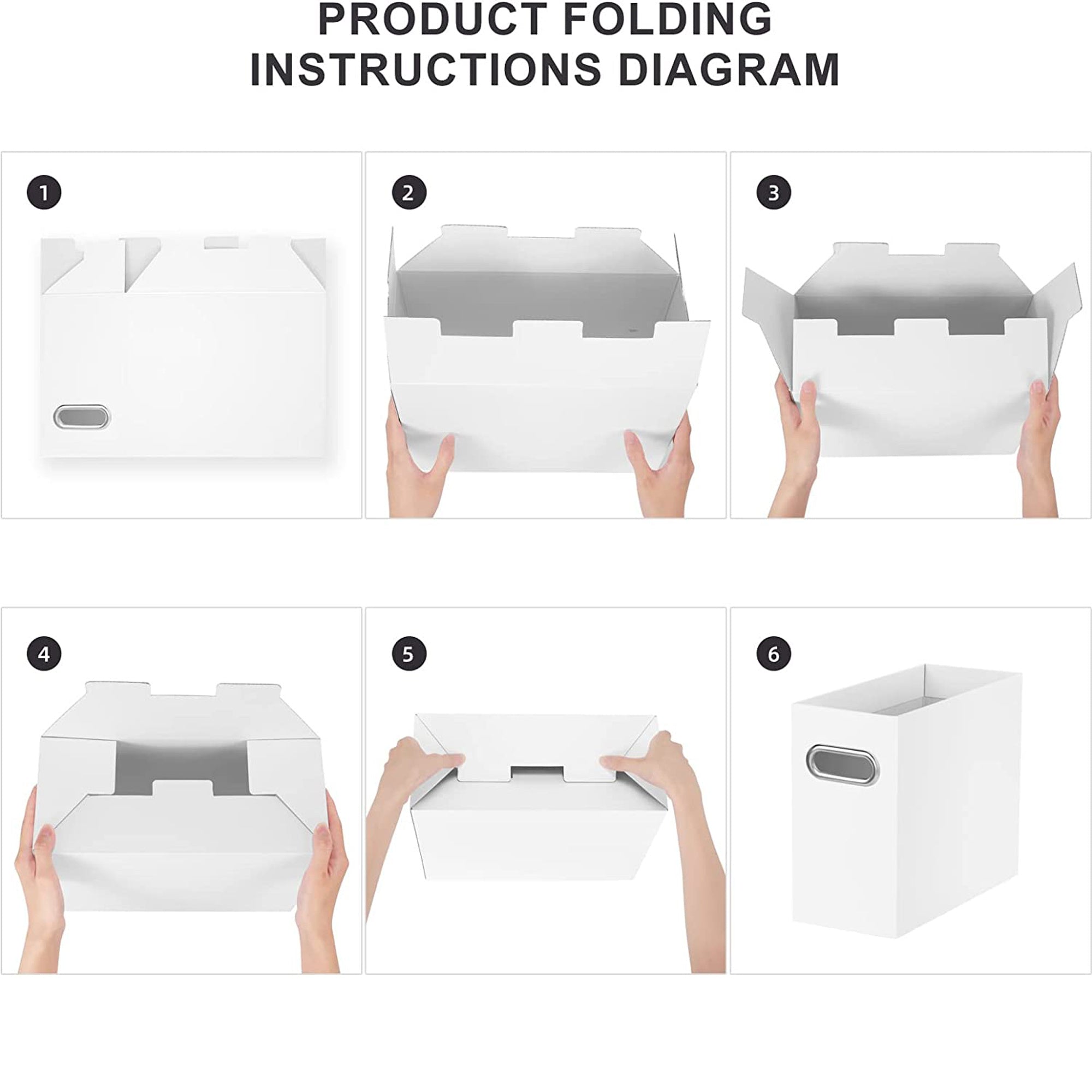 PRODUCT FOLDING INSTRUCTIONS DIAGRAM

1

2

3

4

5

6