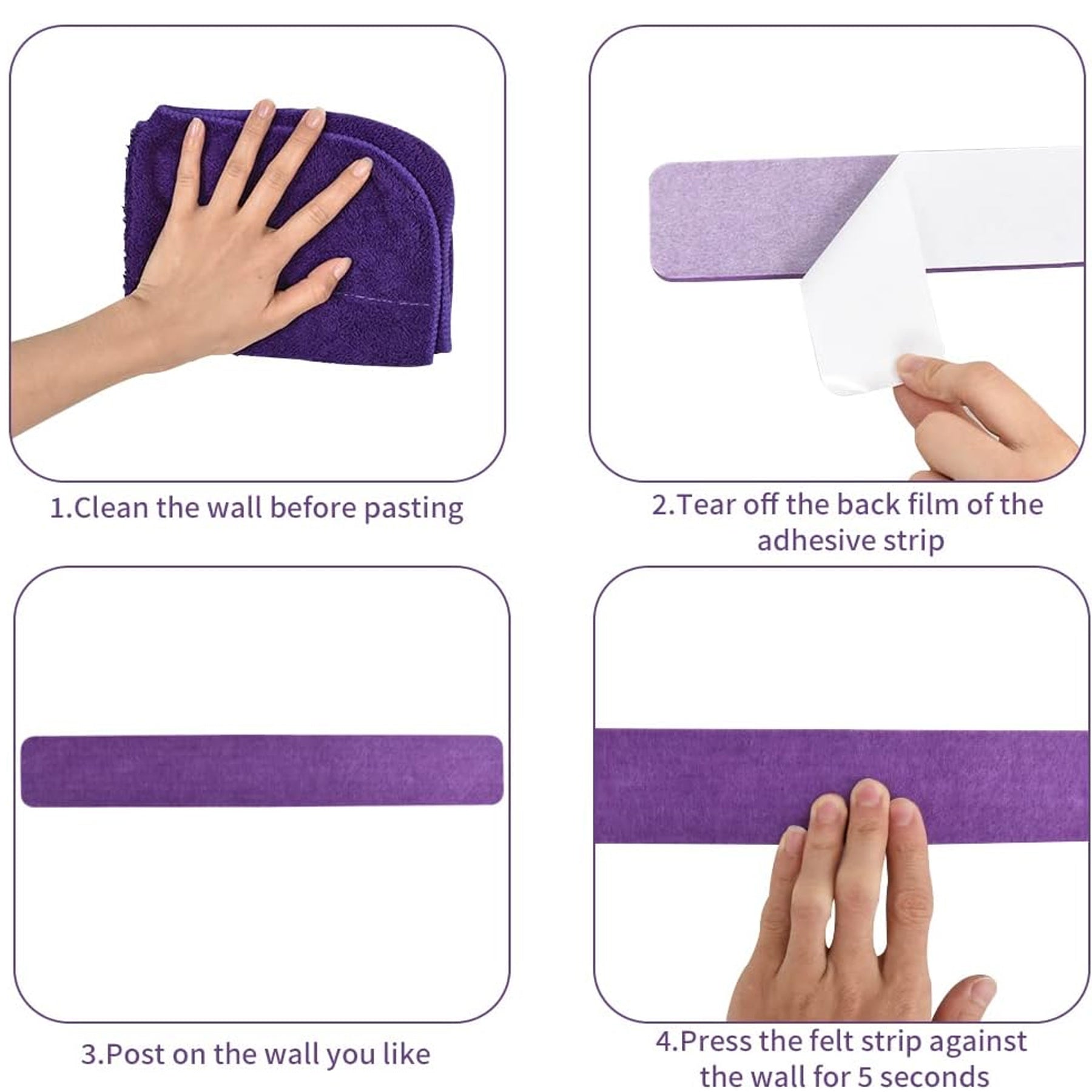 1.Clean the wall before pasting

2.Tear off the back film of the adhesive strip

3.Post on the wall you like

4.Press the felt strip against the wall for 5 seconds