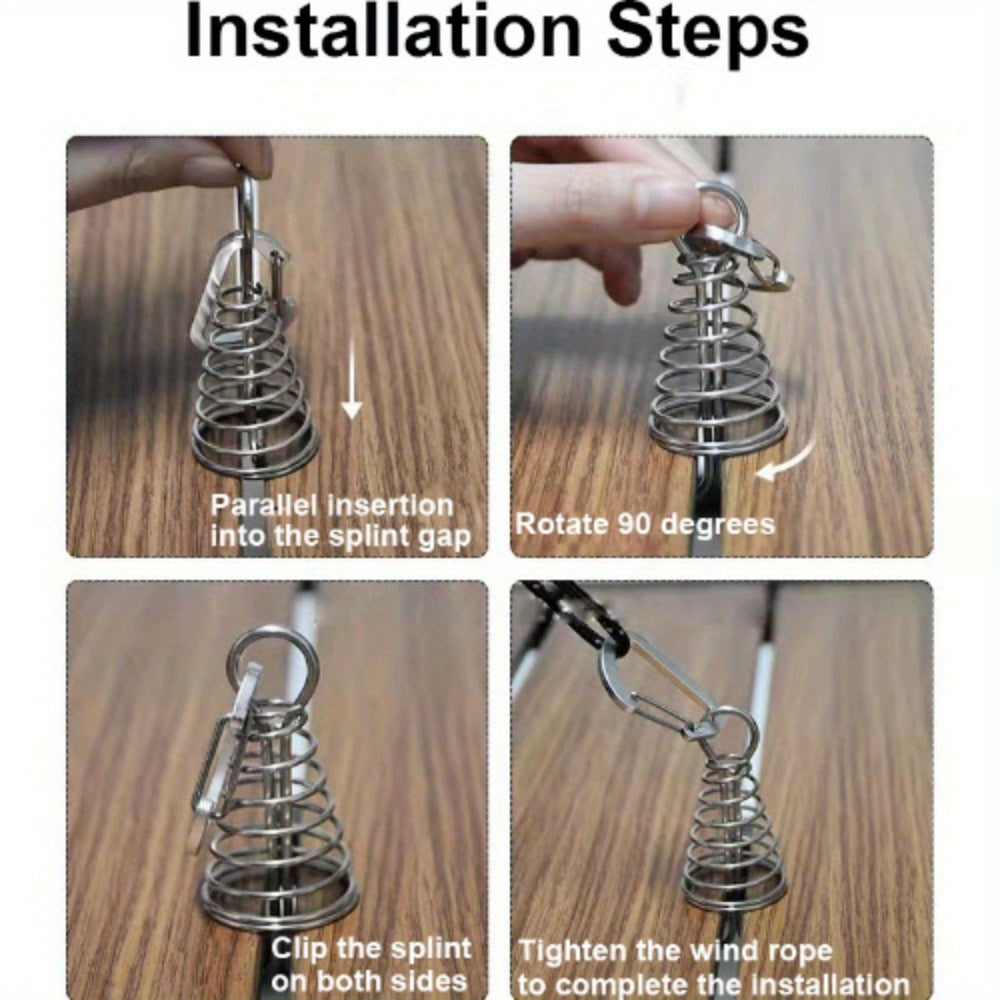 Installation Steps

Parallel insertion into the splint gap

Rotate 90 degrees

Clip the splint on both sides

Tighten the wind rope to complete the installation