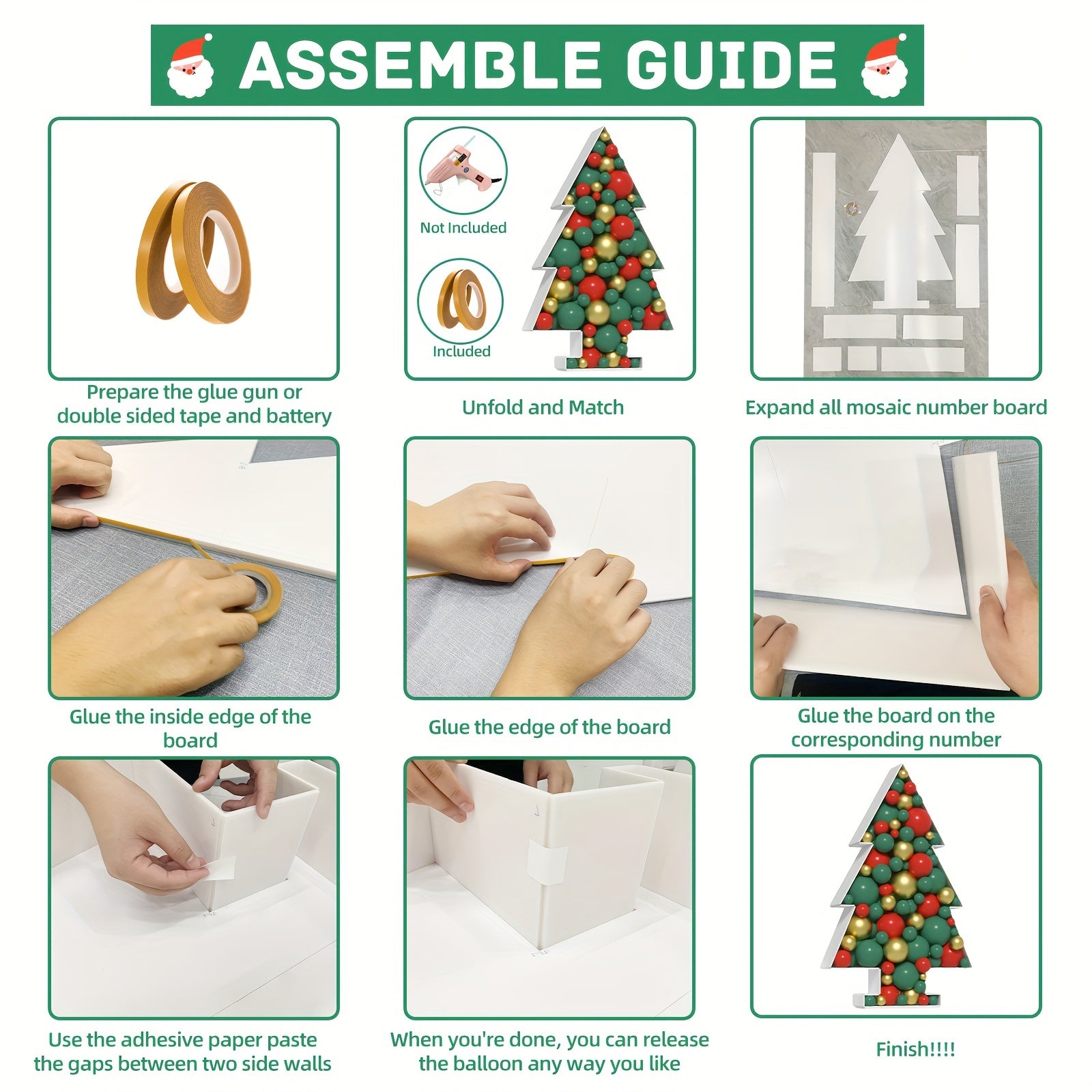 ASSEMBLE GUIDE

Prepare the glue gun or double sided tape and battery

Not Included

Included

Unfold and Match

Expand all mosaic number board

Glue the inside edge of the board

Glue the edge of the board

Glue the board on the corresponding number

Use the adhesive paper paste the gaps between two side walls

When you're done, you can release the balloon any way you like

Finish!!!!