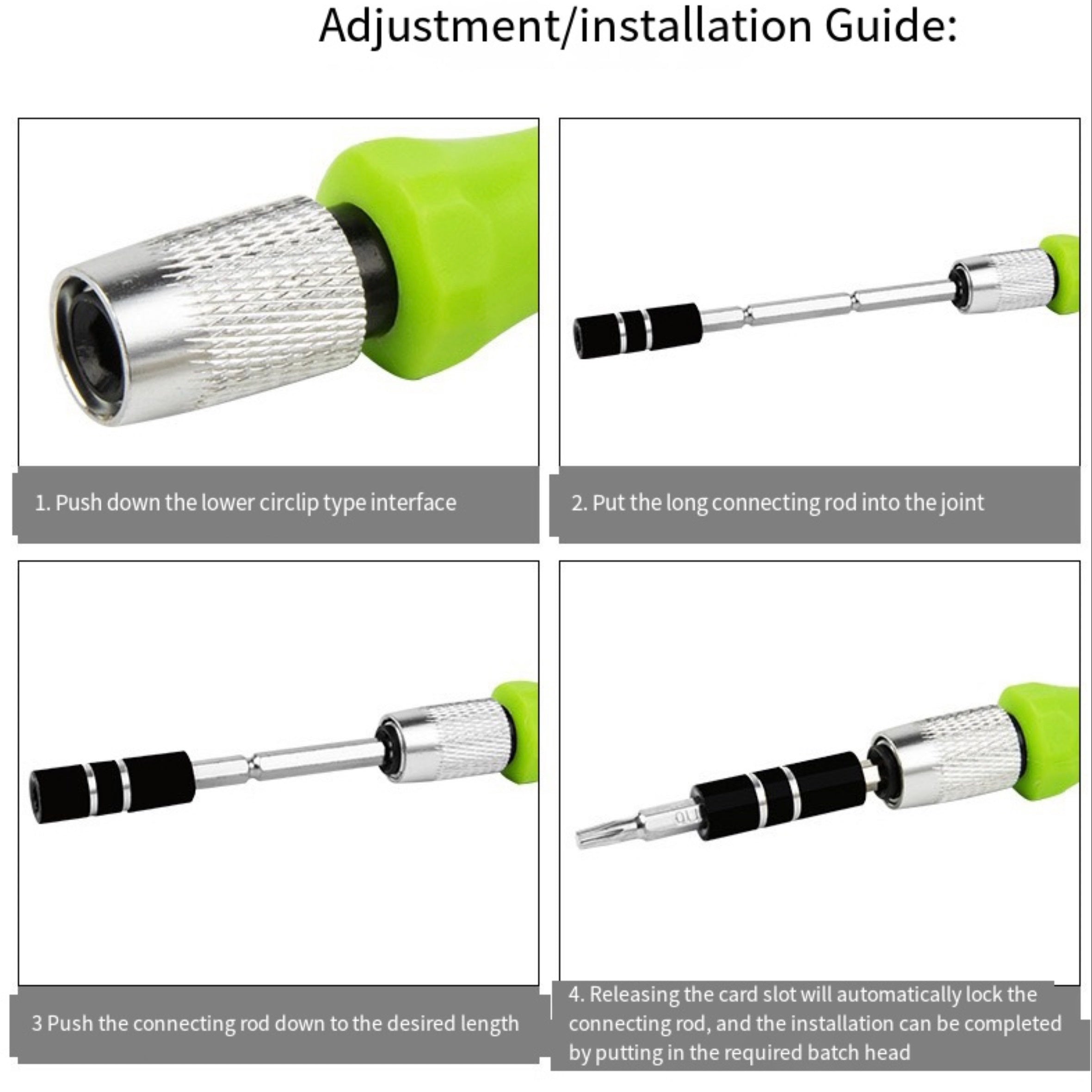 Adjustment/installation Guide:

1. Push down the lower circlip type interface

2. Put the long connecting rod into the joint

3 Push the connecting rod down to the desired length

4. Releasing the card slot will automatically lock the connecting rod, and the installation can be completed by putting in the required batch head