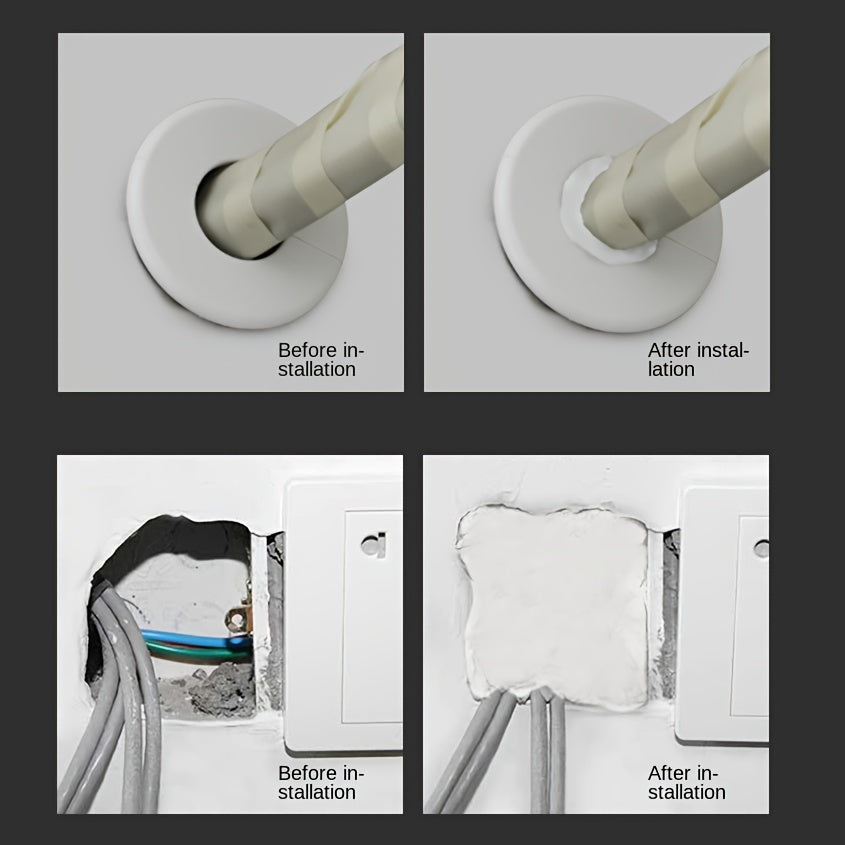 Before installation

After installation

Before installation

After installation