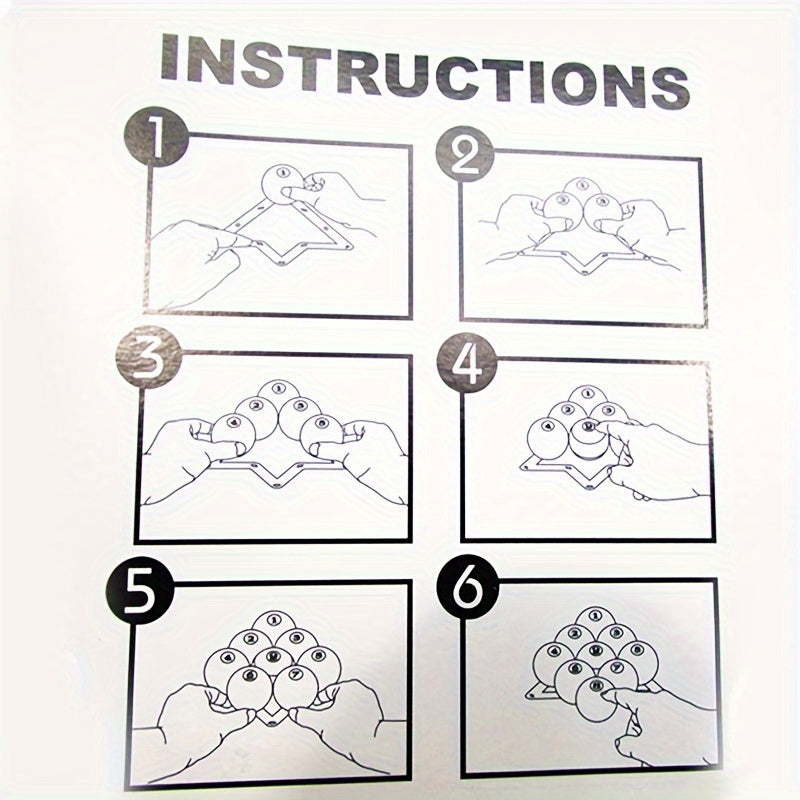 INSTRUCTIONS

1

2

3

4

5

6