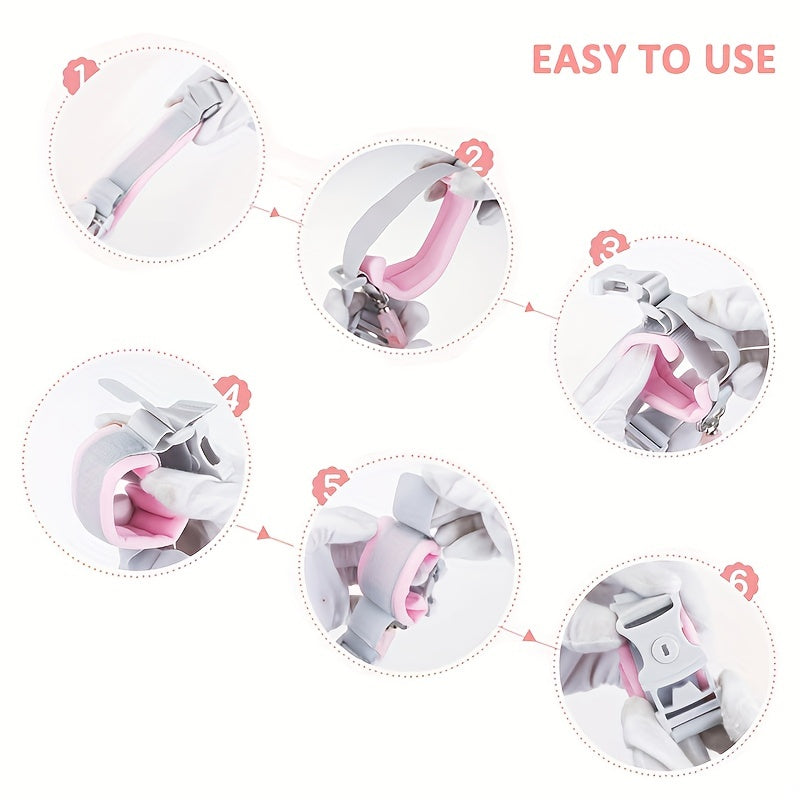 EASY TO USE

1

2

3

4

5

6