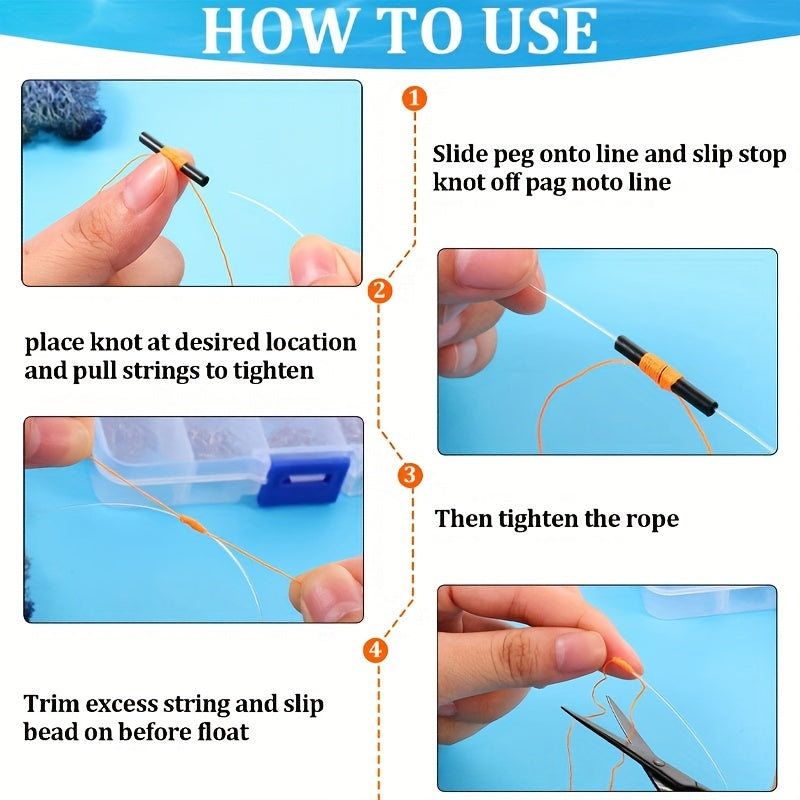 HOW TO USE

1

Slide peg onto line and slip stop knot off pag noto line

2

place knot at desired location and pull strings to tighten

3

Then tighten the rope

4

Trim excess string and slip bead on before float