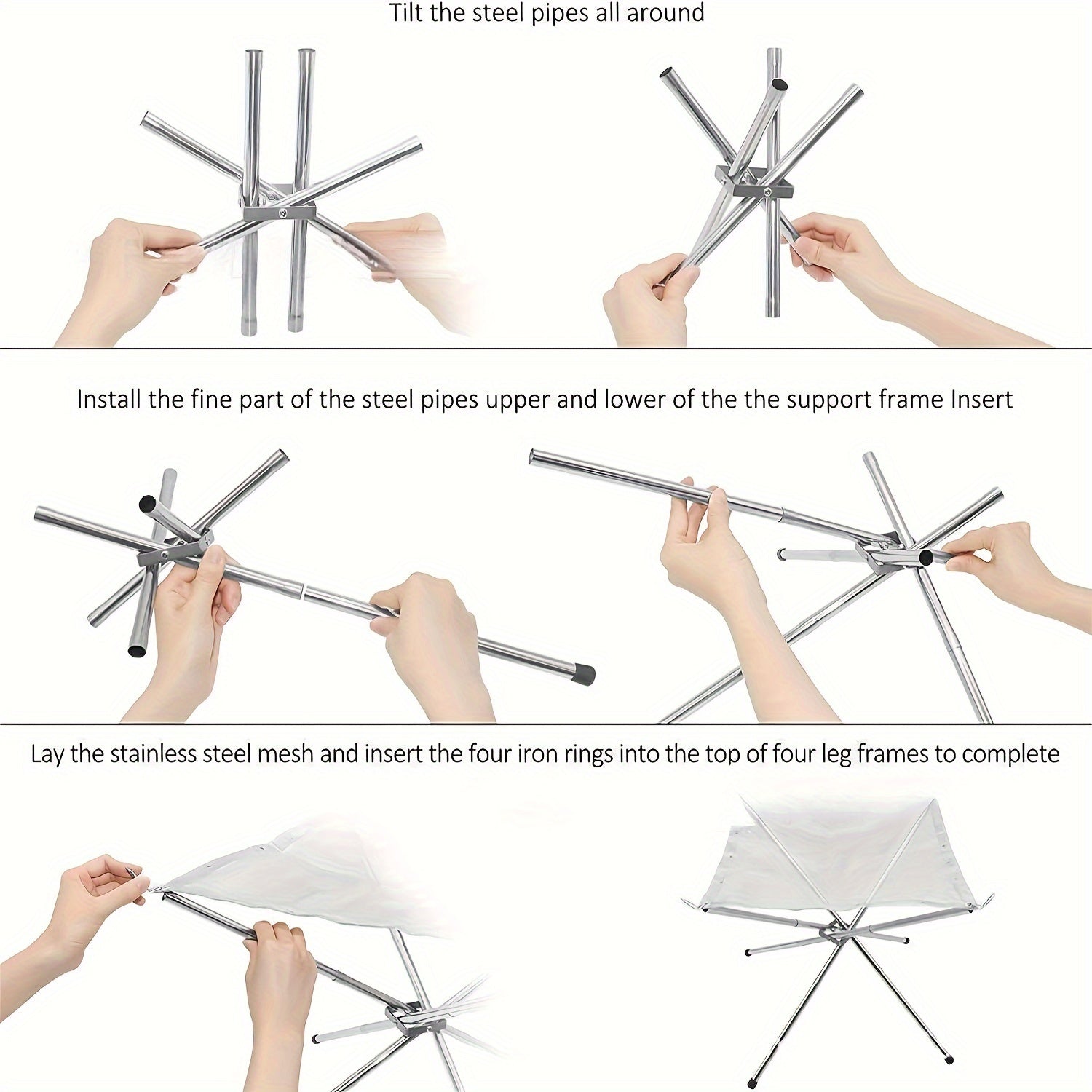 Tilt the steel pipes all around

Install the fine part of the steel pipes upper and lower of the the support frame Insert

Lay the stainless steel mesh and insert the four iron rings into the top of four leg frames to complete