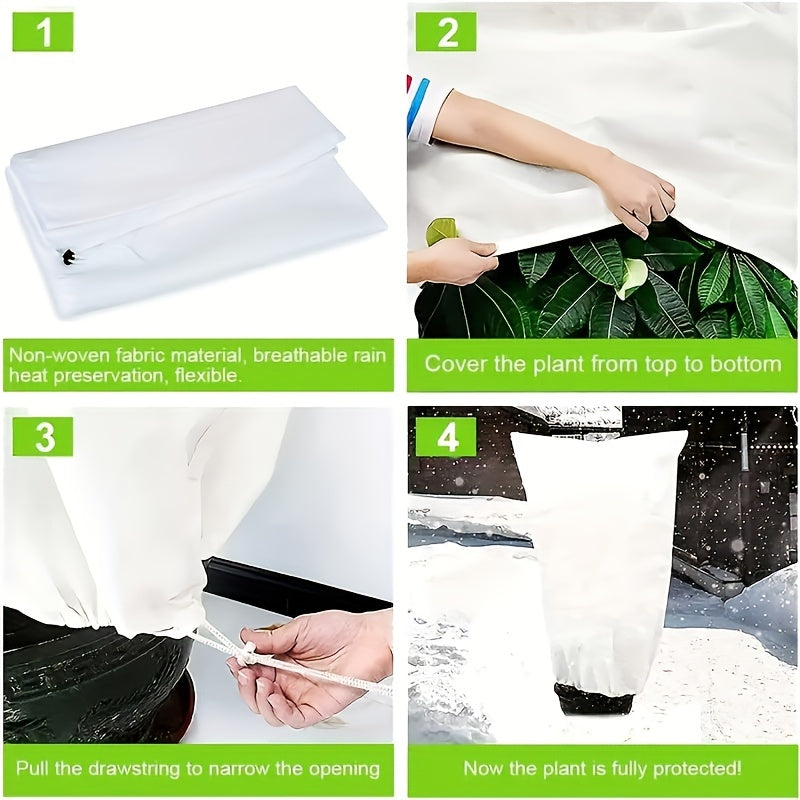 1

Non-woven fabric material, breathable rain heat preservation, flexible.

2

Cover the plant from top to bottom

3

Pull the drawstring to narrow the opening

4

Now the plant is fully protected!