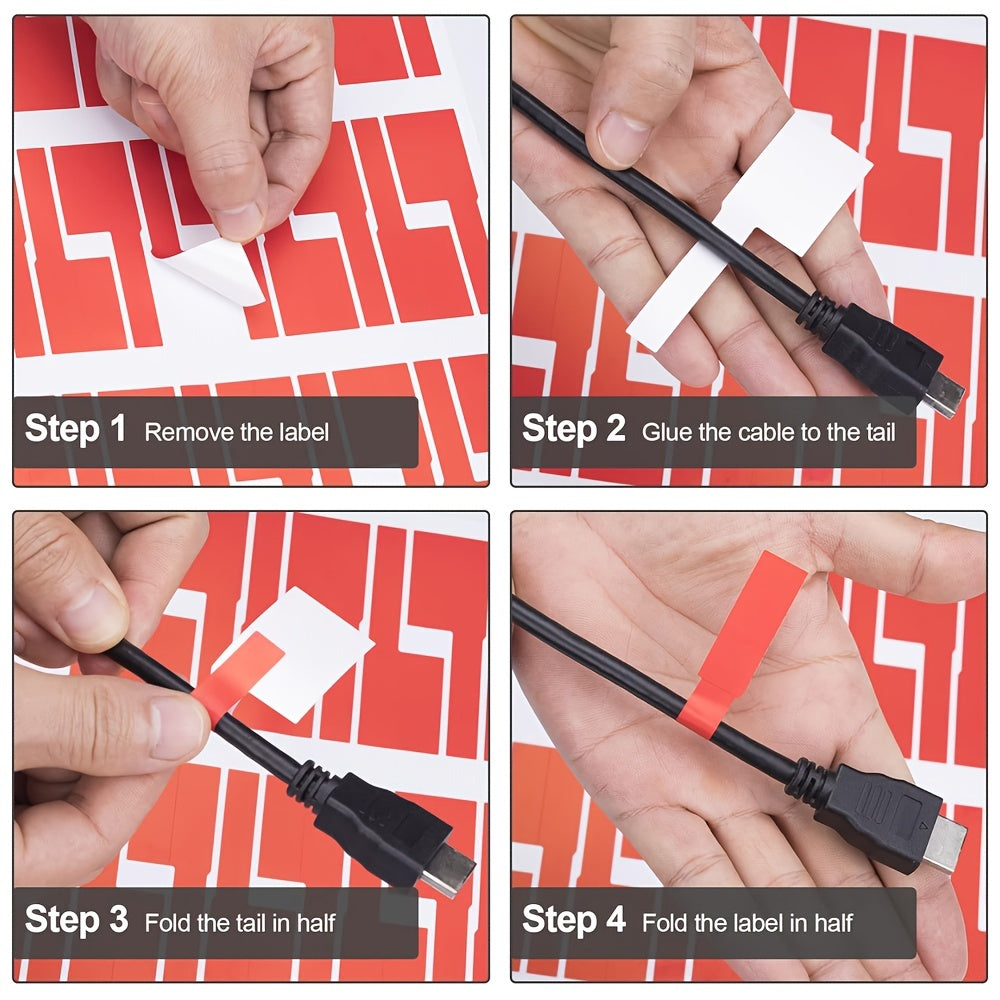 Step 1 Remove the label

Step 2 Glue the cable to the tail

Step 3 Fold the tail in half

Step 4 Fold the label in half