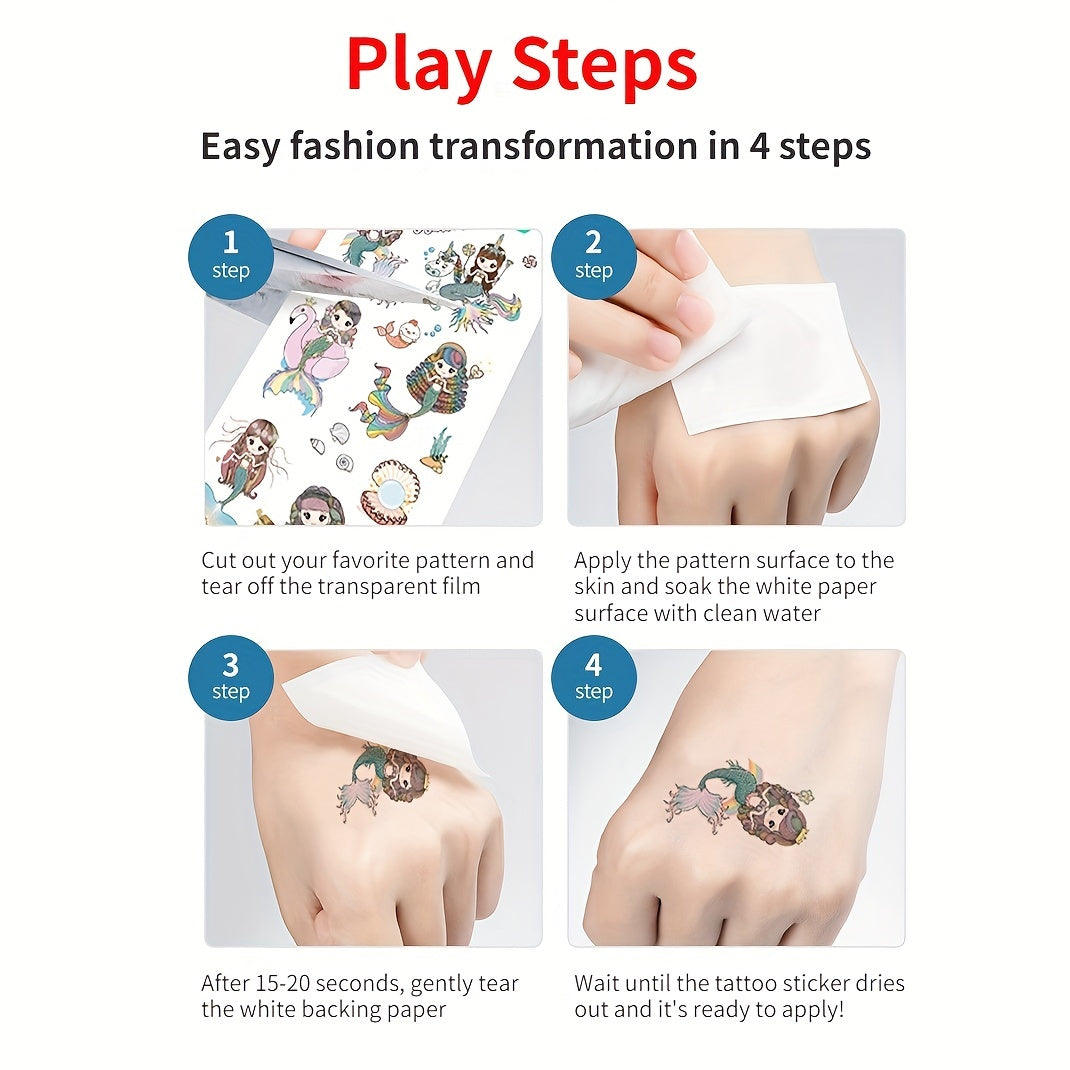 Play Steps

Easy fashion transformation in 4 steps

1
step

Cut out your favorite pattern and tear off the transparent film

2
step

Apply the pattern surface to the skin and soak the white paper surface with clean water

3
step

After 15-20 seconds, gently tear the white backing paper

4
step

Wait until the tattoo sticker dries out and it's ready to apply!