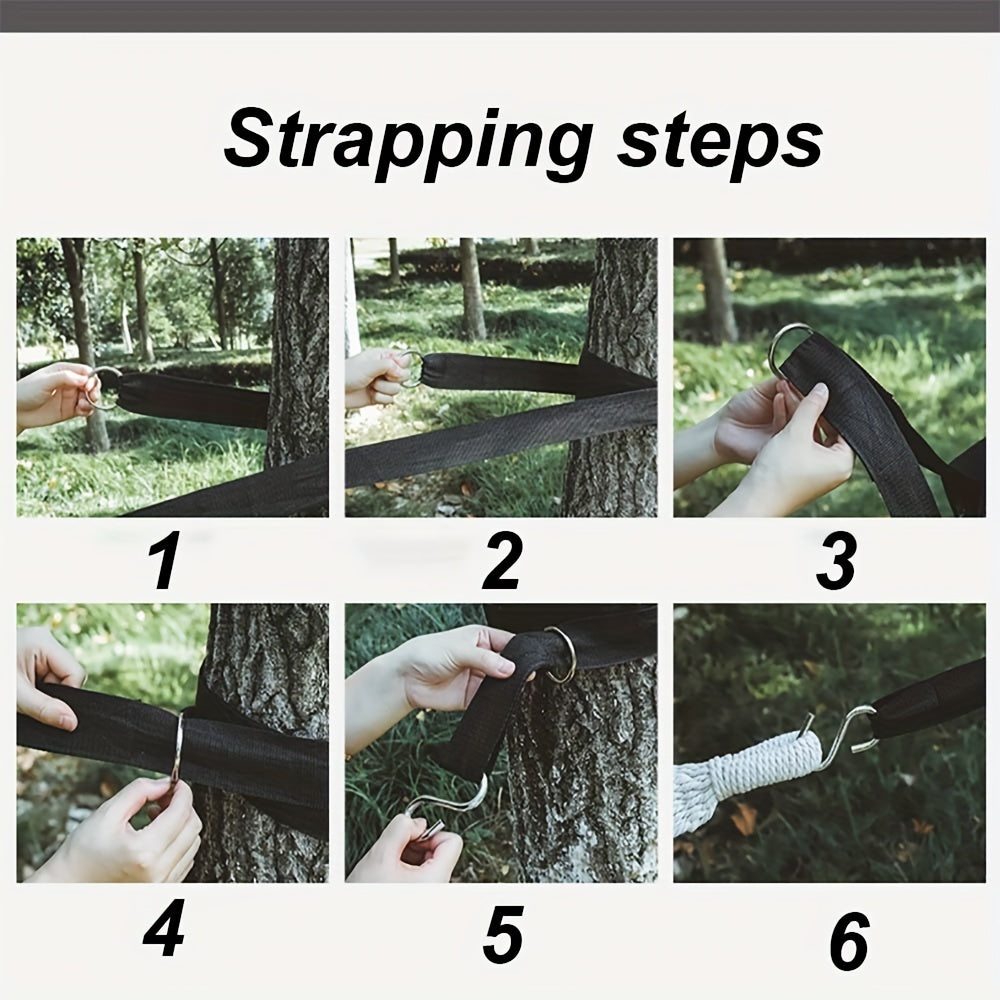 Strapping steps

1

2

3

4

5

6