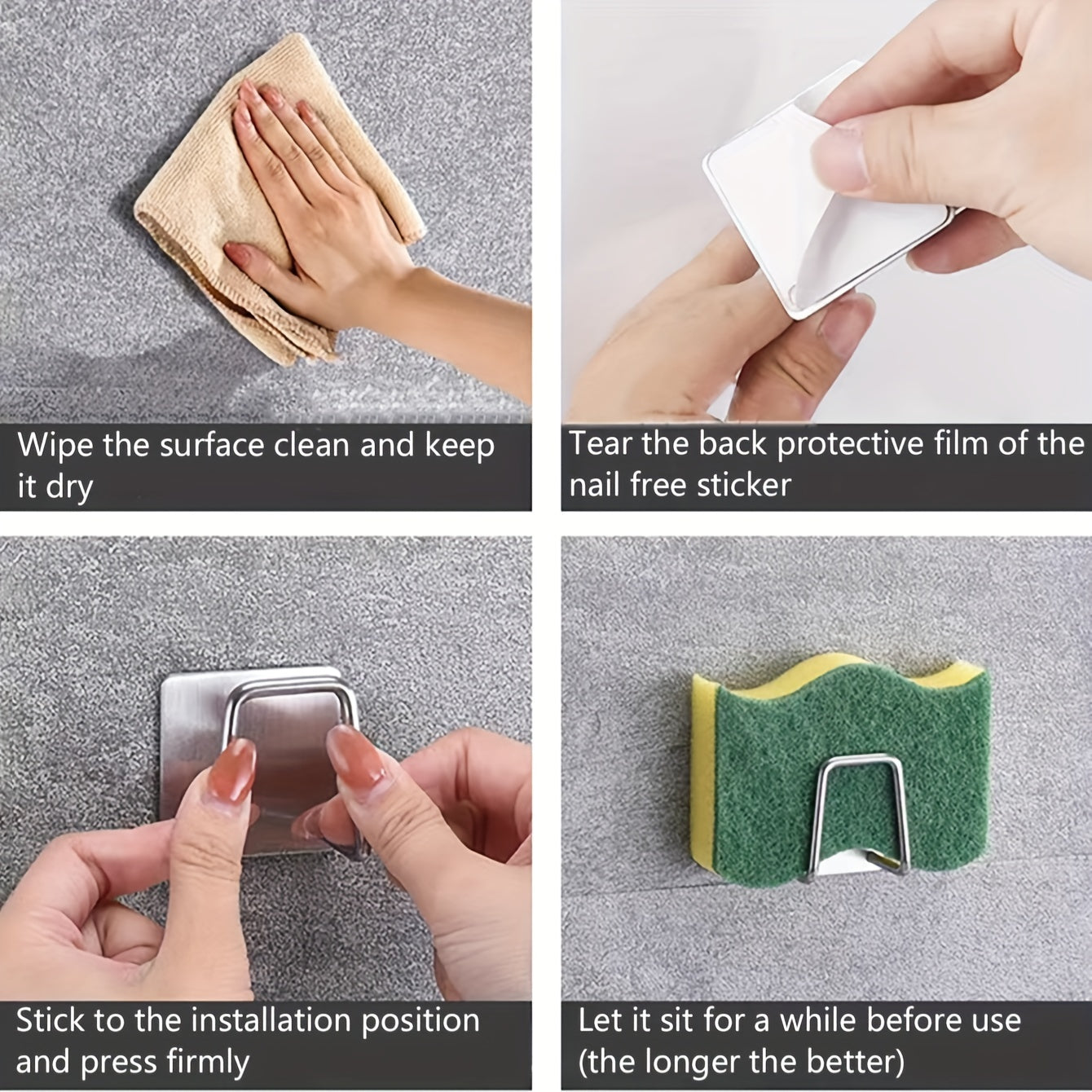 Wipe the surface clean and keep it dry

Tear the back protective film of the nail free sticker

Stick to the installation position and press firmly

Let it sit for a while before use (the longer the better)