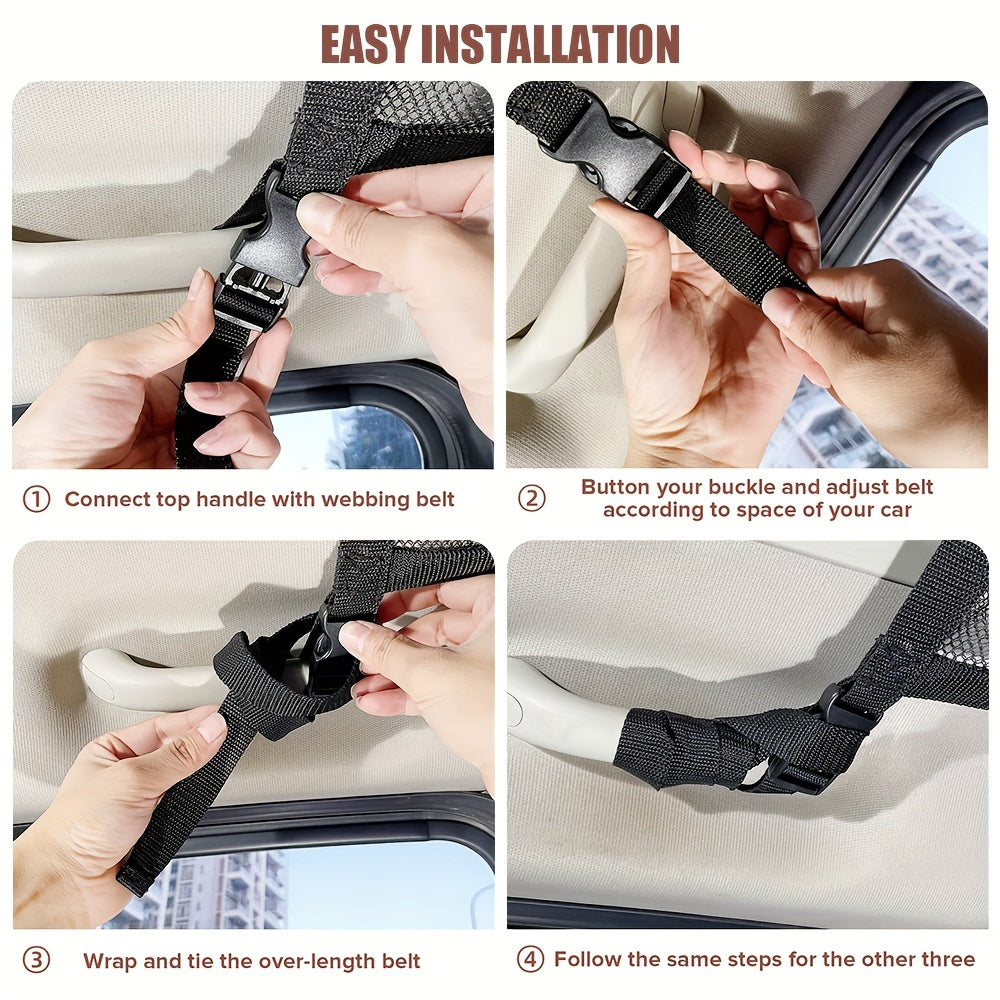 EASY INSTALLATION

① Connect top handle with webbing belt

② Button your buckle and adjust belt according to space of your car

③ Wrap and tie the over-length belt

④ Follow the same steps for the other three