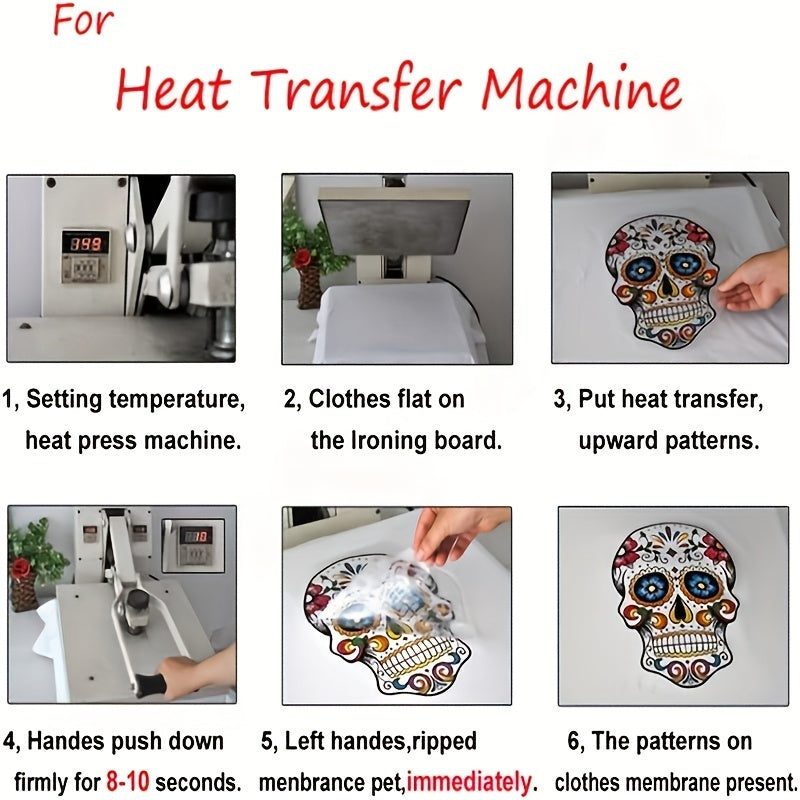 For
Heat Transfer Machine

349

1, Setting temperature, heat press machine.

2, Clothes flat on the Ironing board.

3, Put heat transfer, upward patterns.

10

4, Handes push down firmly for 8-10 seconds.

5, Left handes,ripped menbrance pet,immediately.

6, The patterns on clothes membrane present.