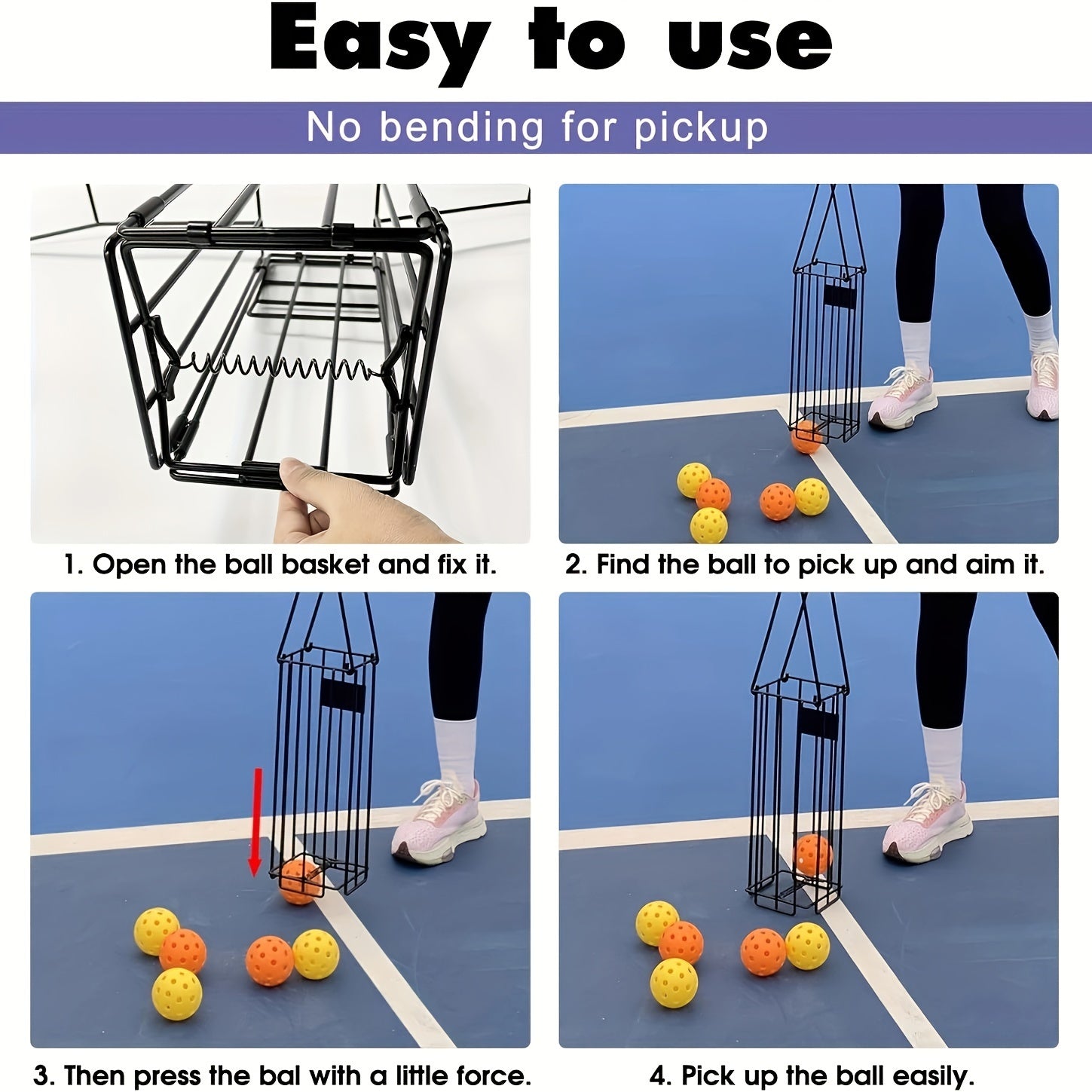 Easy to use

No bending for pickup

1. Open the ball basket and fix it.

2. Find the ball to pick up and aim it.

3. Then press the bal with a little force.

4. Pick up the ball easily.