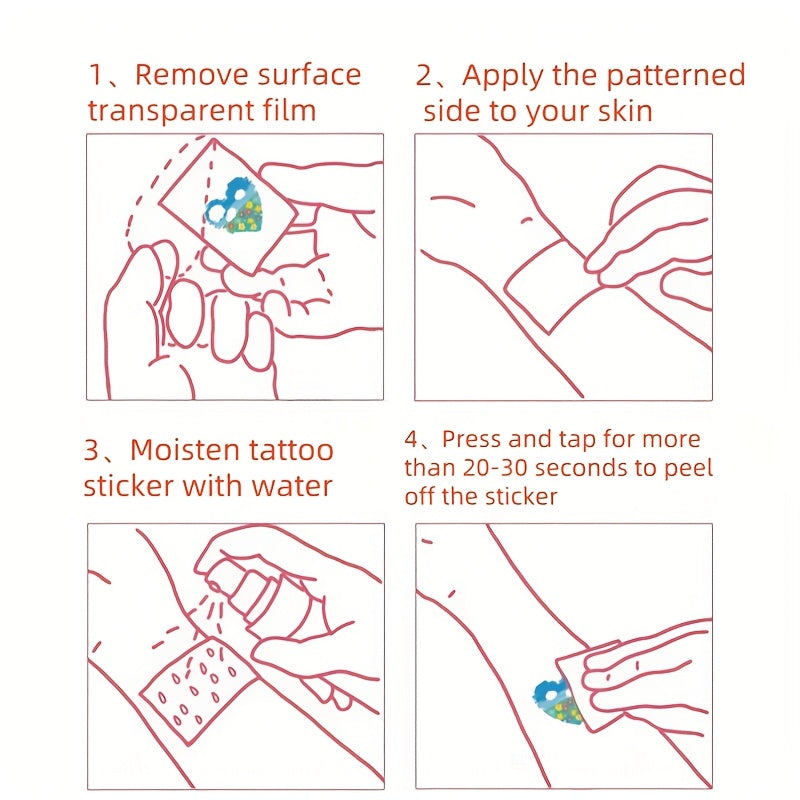 1、Remove surface transparent film

2、Apply the patterned side to your skin

3、Moisten tattoo sticker with water

4、Press and tap for more than 20-30 seconds to peel off the sticker