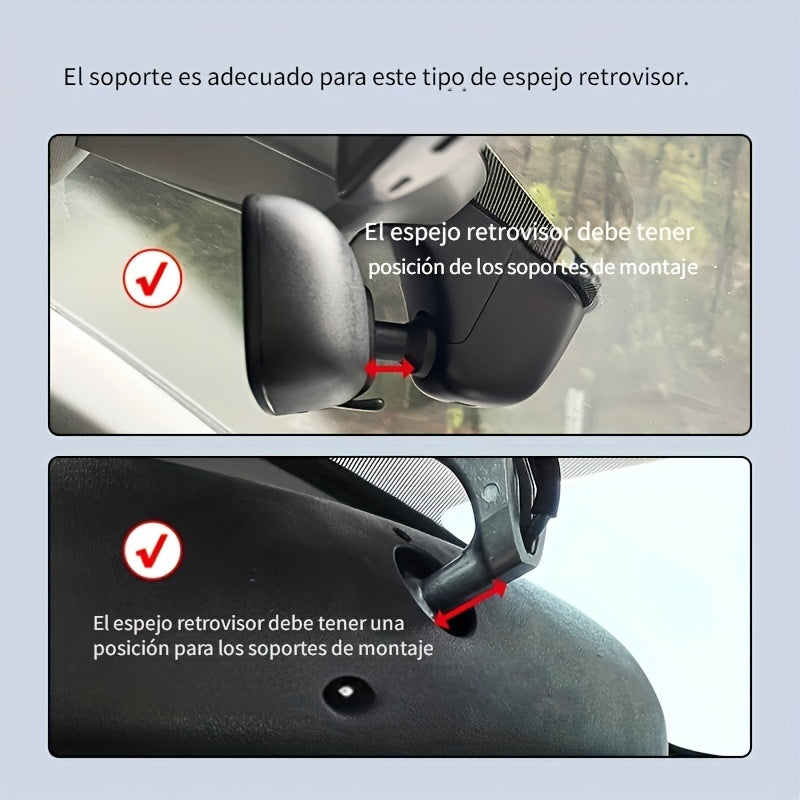 El soporte es adecuado para este tipo de espejo retrovisor.

El espejo retrovisor debe tener posición de los soportes de montaje

El espejo retrovisor debe tener una posición para los soportes de montaje