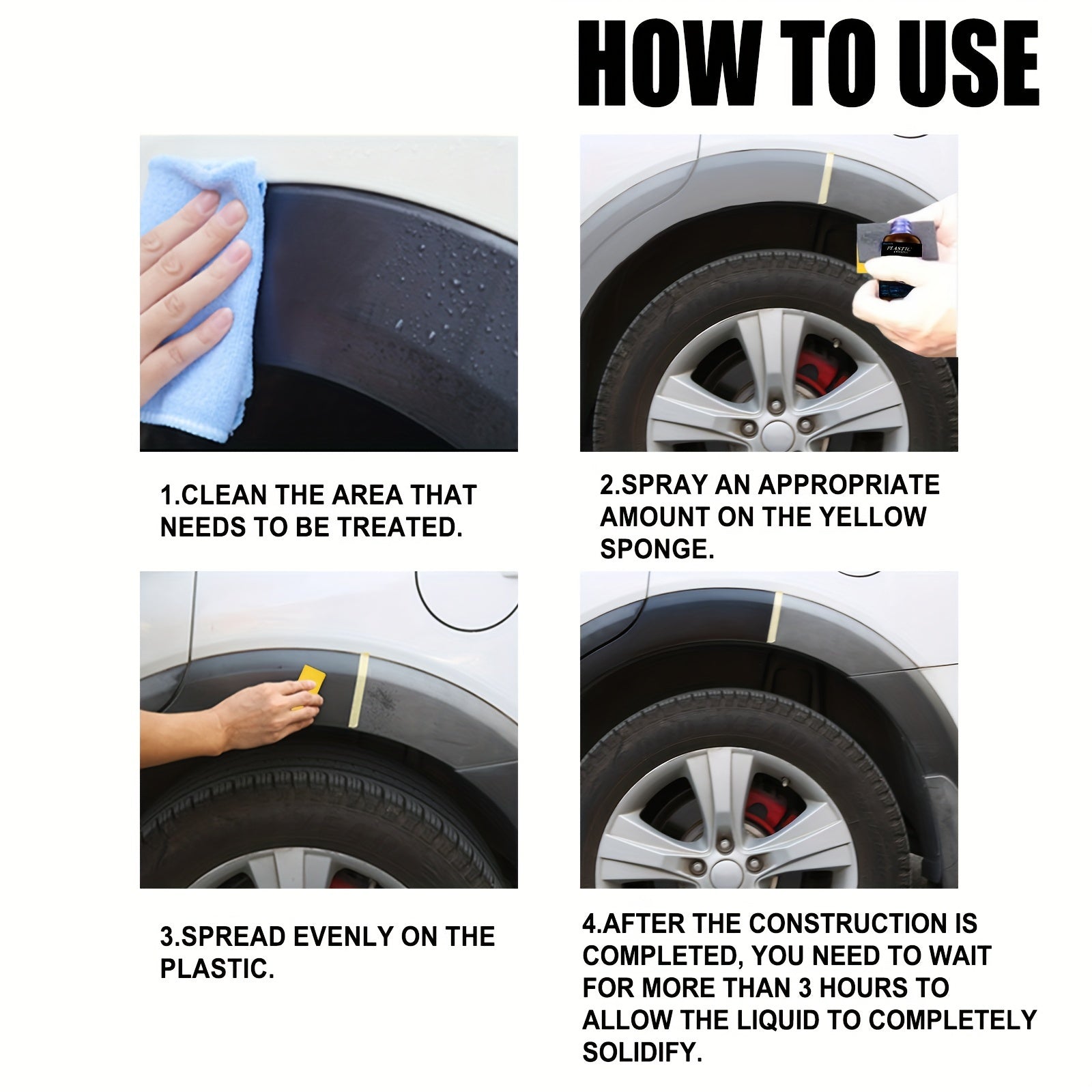 HOW TO USE

PLASTIC

1.CLEAN THE AREA THAT NEEDS TO BE TREATED.

2.SPRAY AN APPROPRIATE AMOUNT ON THE YELLOW SPONGE.

3.SPREAD EVENLY ON THE PLASTIC.

4.AFTER THE CONSTRUCTION IS COMPLETED, YOU NEED TO WAIT FOR MORE THAN 3 HOURS TO ALLOW THE LIQUID TO COMPLETELY SOLIDIFY.