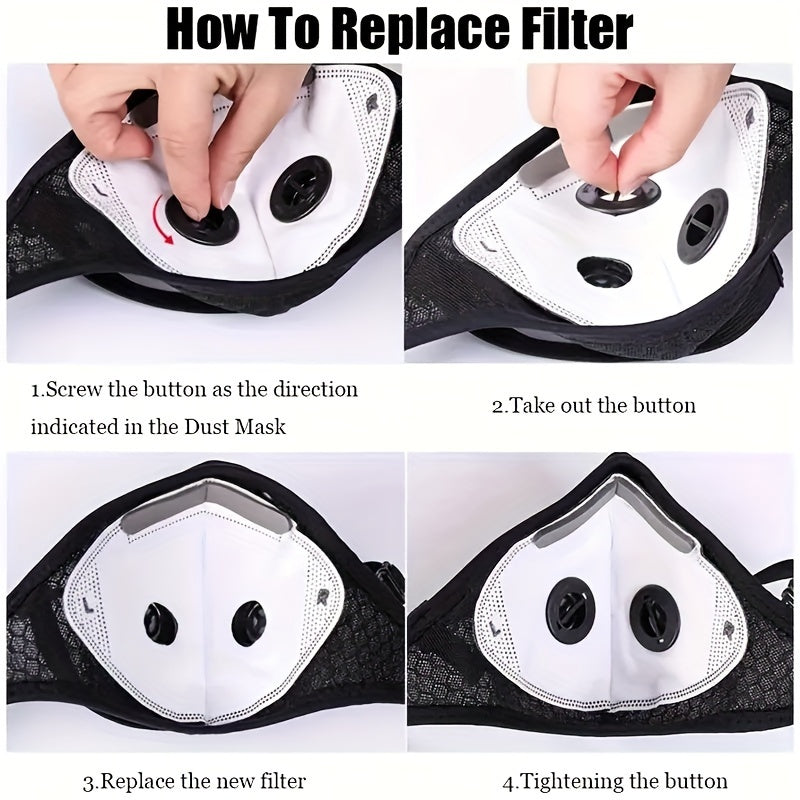 How To Replace Filter

1.Screw the button as the direction indicated in the Dust Mask

2.Take out the button

3.Replace the new filter

4.Tightening the button