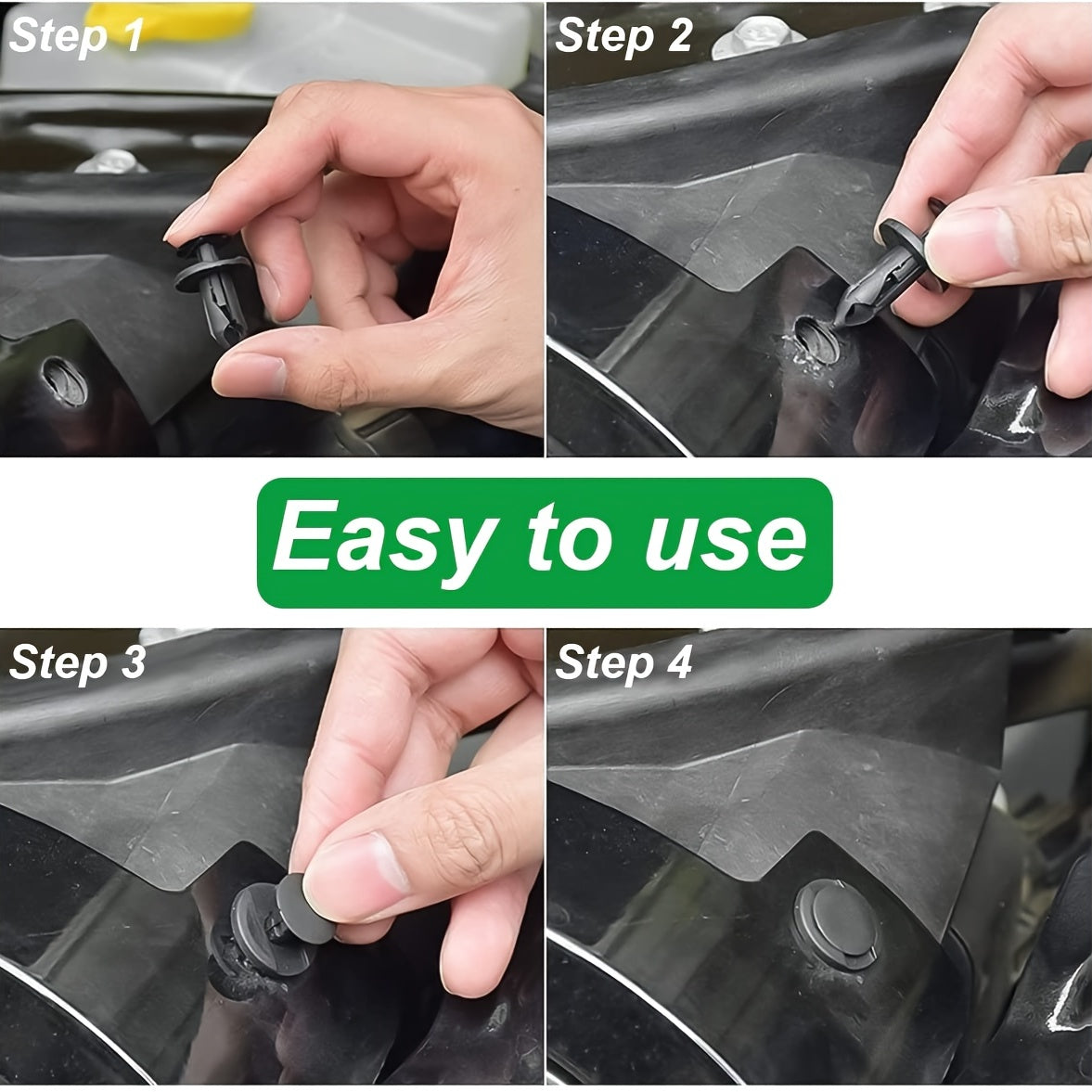 Step 1

Step 2

Easy to use

Step 3

Step 4