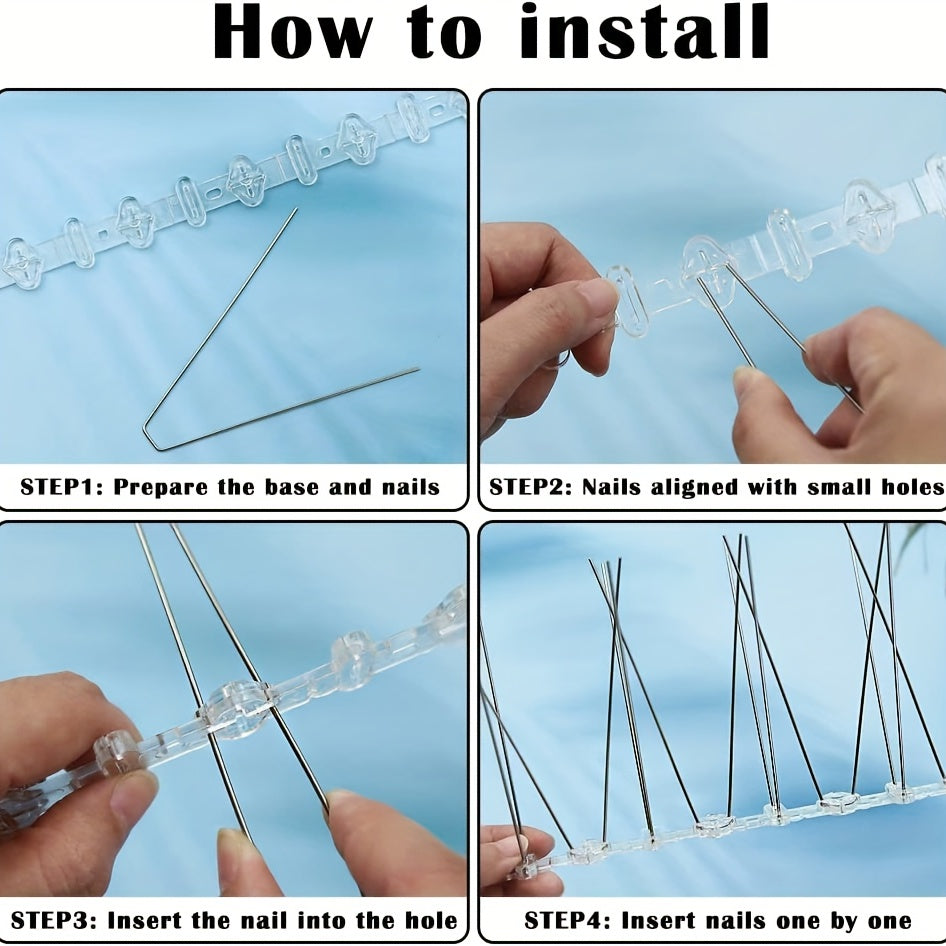 How to install

STEP1: Prepare the base and nails

STEP2: Nails aligned with small holes

STEP3: Insert the nail into the hole

STEP4: Insert nails one by one