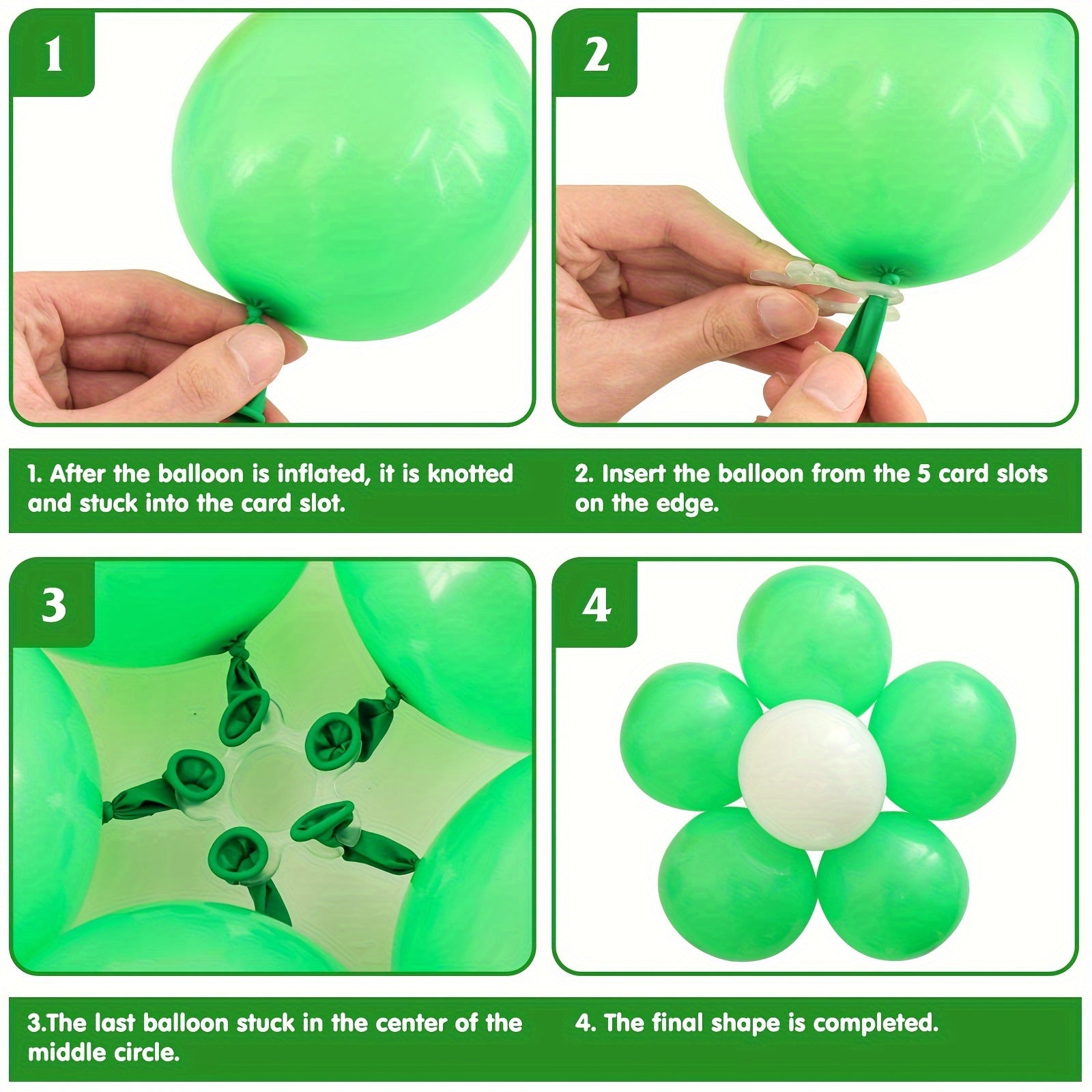 1

2

1. After the balloon is inflated, it is knotted and stuck into the card slot.

2. Insert the balloon from the 5 card slots on the edge.

3

4

3.The last balloon stuck in the center of the middle circle.

4. The final shape is completed.