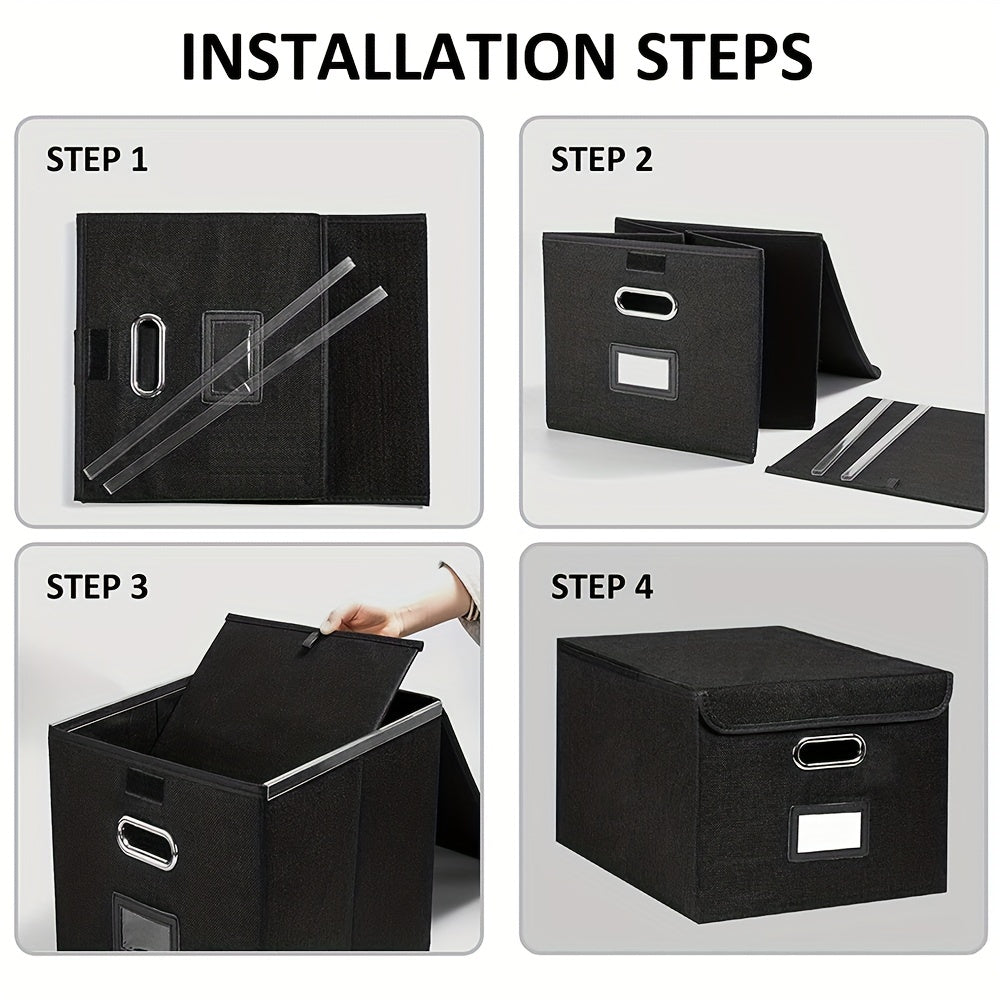 INSTALLATION STEPS

STEP 1

STEP 2

STEP 3

STEP 4