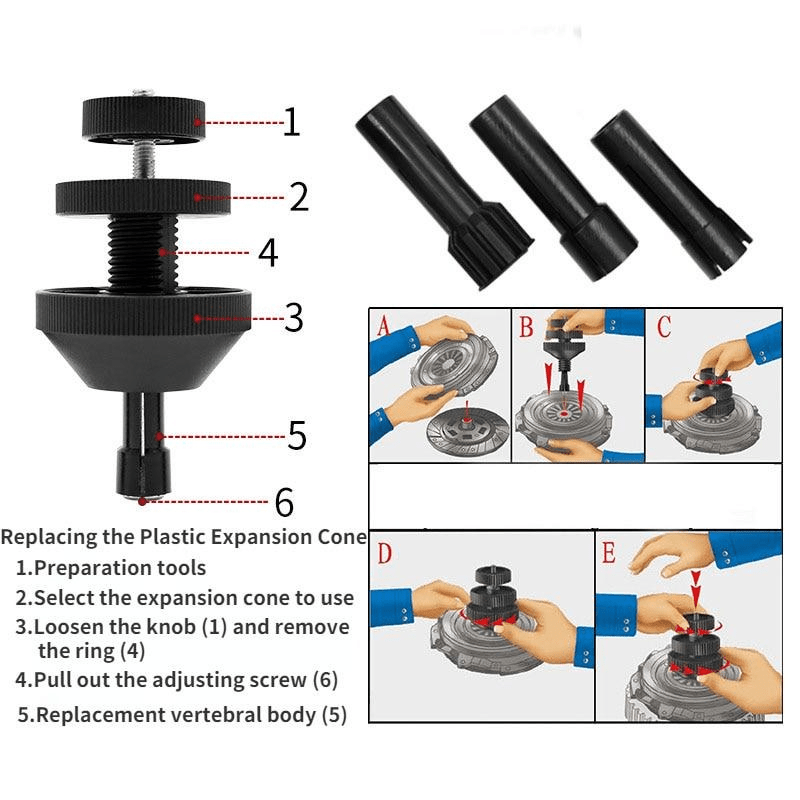 1
2
4
3
5
6

A
B
C
D
E

Replacing the Plastic Expansion Cone
1.Preparation tools
2.Select the expansion cone to use
3.Loosen the knob (1) and remove the ring (4)
4.Pull out the adjusting screw (6)
5.Replacement vertebral body (5)