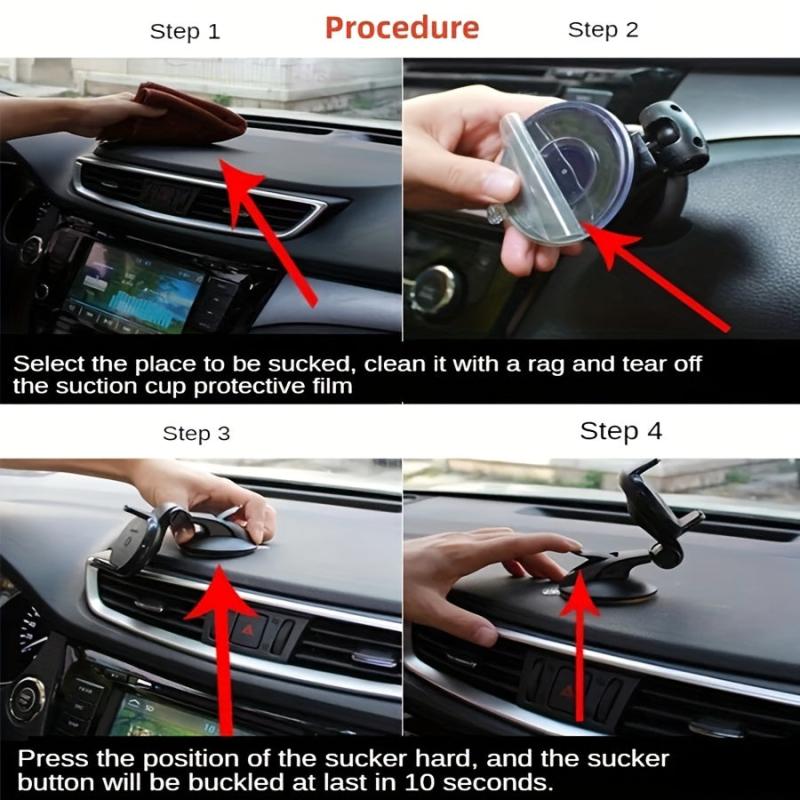 Step 1

Procedure

Step 2

Select the place to be sucked, clean it with a rag and tear off the suction cup protective film

Step 3

Step 4

Press the position of the sucker hard, and the sucker button will be buckled at last in 10 seconds.