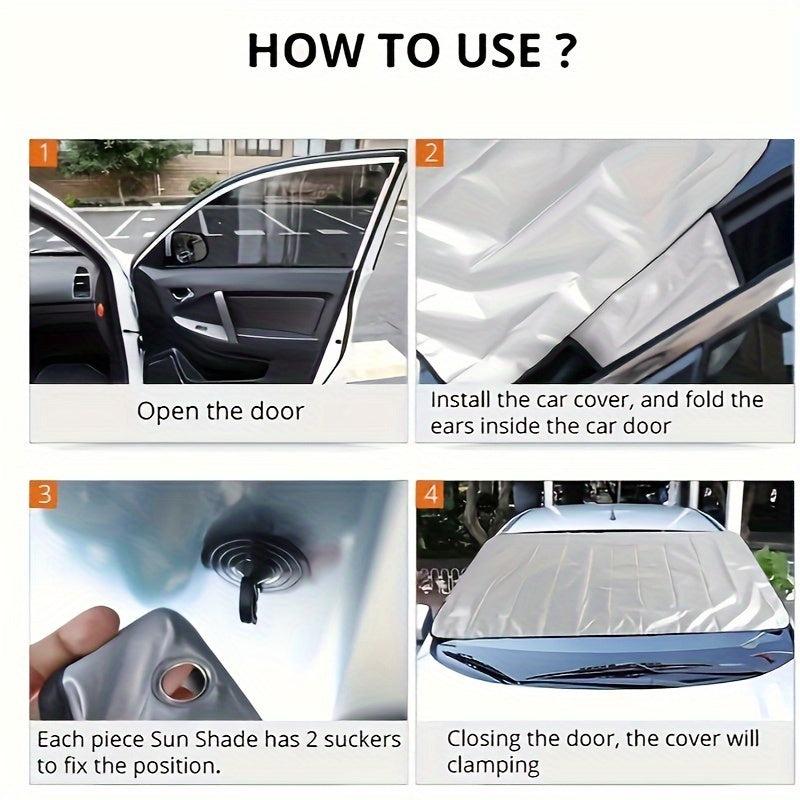 HOW TO USE ?

1

Open the door

2

Install the car cover, and fold the ears inside the car door

3

Each piece Sun Shade has 2 suckers to fix the position.

4

Closing the door, the cover will clamping