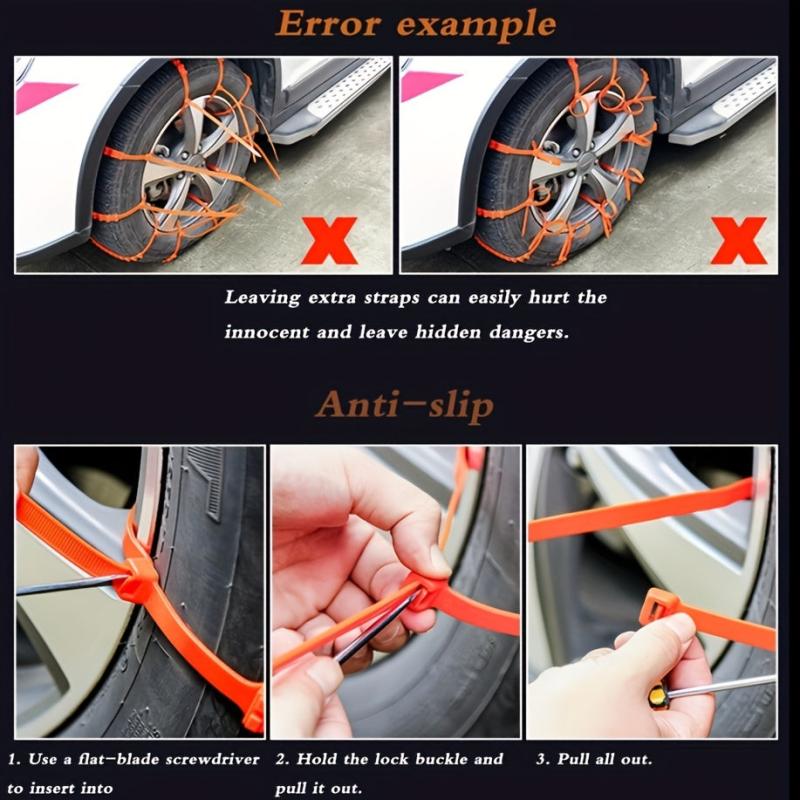 Error example

Leaving extra straps can easily hurt the innocent and leave hidden dangers.

Anti-slip

1. Use a flat-blade screwdriver to insert into

2. Hold the lock buckle and pull it out.

3. Pull all out.