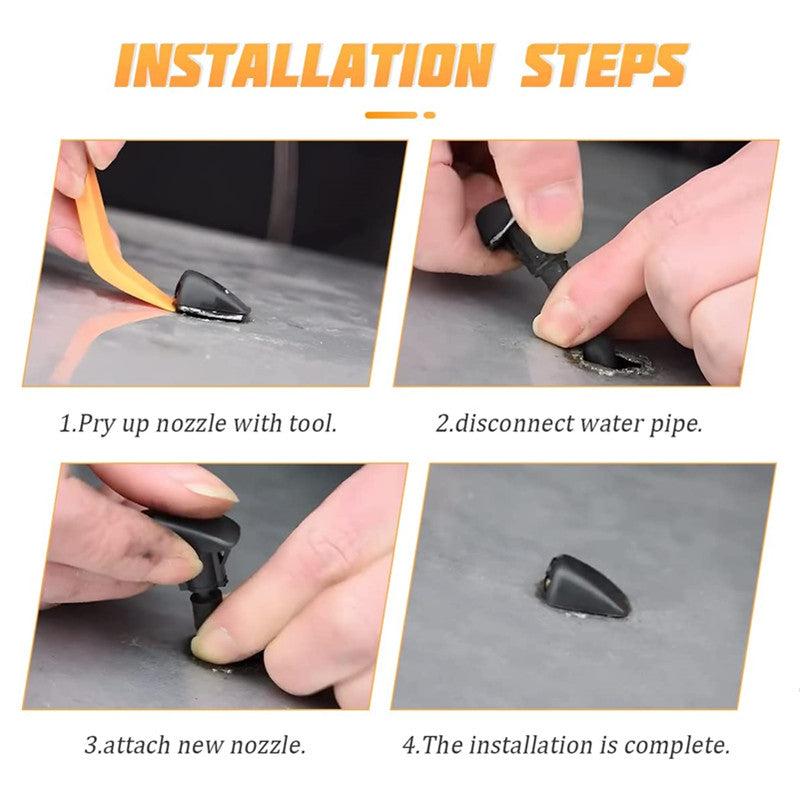 INSTALLATION STEPS

1.Pry up nozzle with tool.

2.disconnect water pipe.

3.attach new nozzle.

4.The installation is complete.