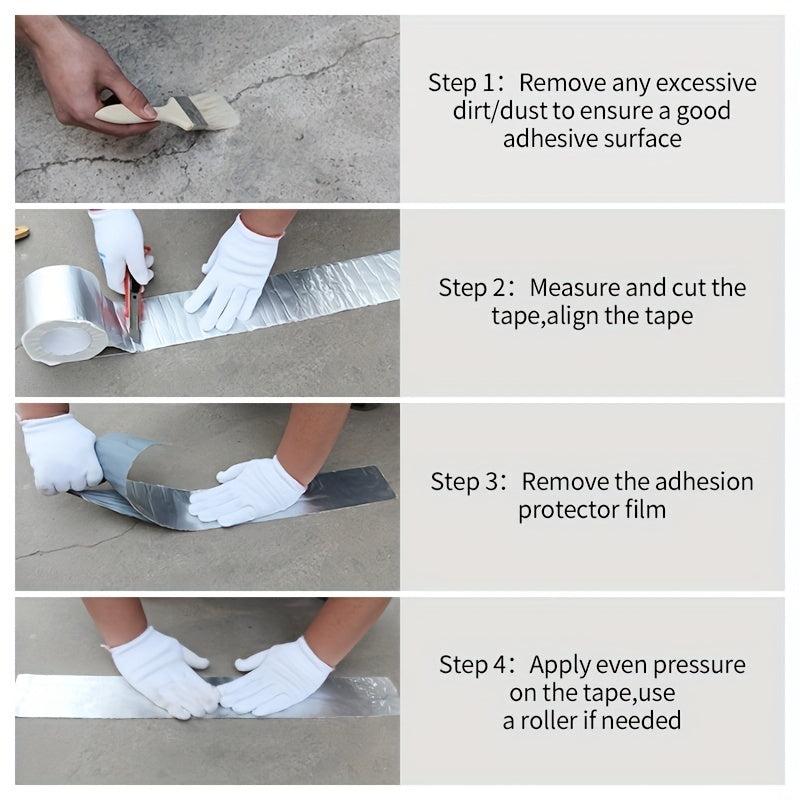 Step 1：Remove any excessive dirt/dust to ensure a good adhesive surface

Step 2：Measure and cut the tape,align the tape

Step 3：Remove the adhesion protector film

Step 4：Apply even pressure on the tape,use a roller if needed