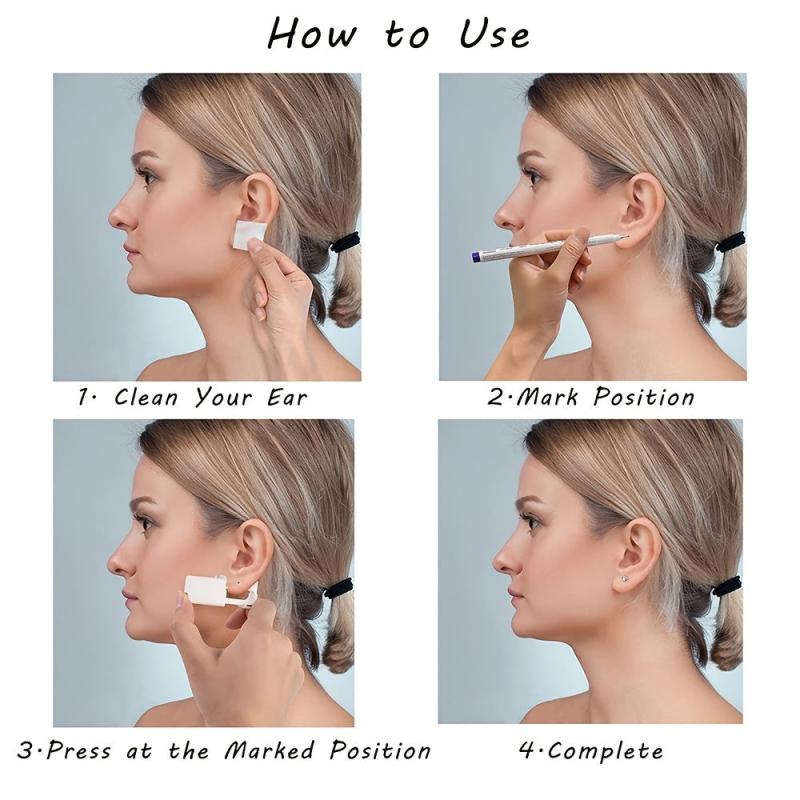 How to Use

1· Clean Your Ear

2·Mark Position

3·Press at the Marked Position

4·Complete