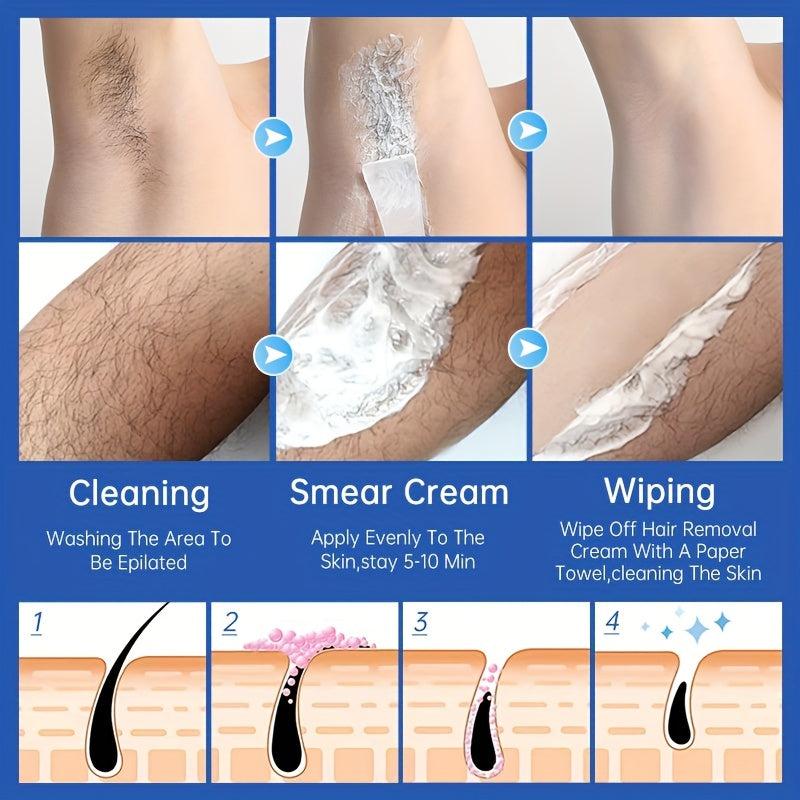 Cleaning

Washing The Area To Be Epilated

Smear Cream

Apply Evenly To The Skin,stay 5-10 Min

Wiping

Wipe Off Hair Removal Cream With A Paper Towel,cleaning The Skin

1

2

3

4