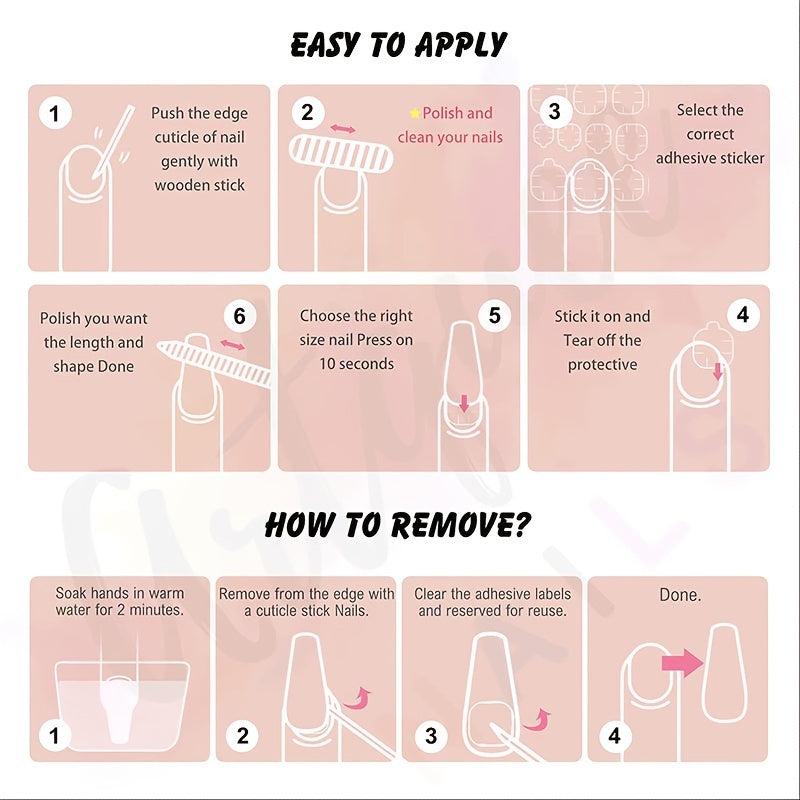 EASY TO APPLY

1
Push the edge cuticle of nail gently with wooden stick

2
Polish and clean your nails

3
Select the correct adhesive sticker

Polish you want the length and shape Done
6

Choose the right size nail Press on 10 seconds
5

Stick it on and Tear off the protective
4

HOW TO REMOVE?

Soak hands in warm water for 2 minutes.
1

Remove from the edge with a cuticle stick Nails.
2

Clear the adhesive labels and reserved for reuse.
3

Done.
4