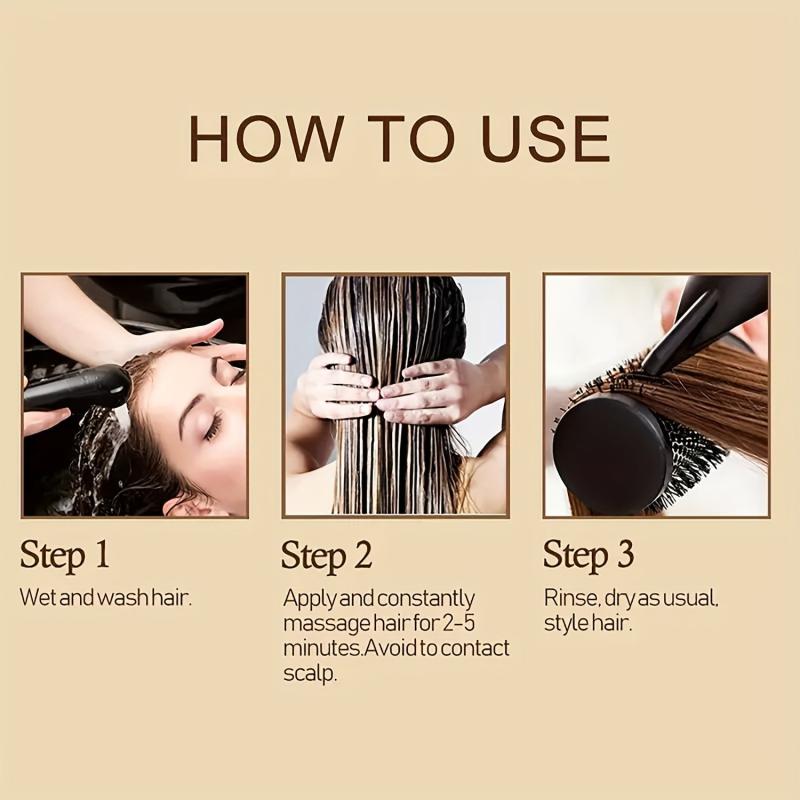 HOW TO USE

Step 1

Wet and wash hair.

Step 2

Apply and constantly massage hair for 2-5 minutes.Avoid to contact scalp.

Step 3

Rinse, dry as usual, style hair.